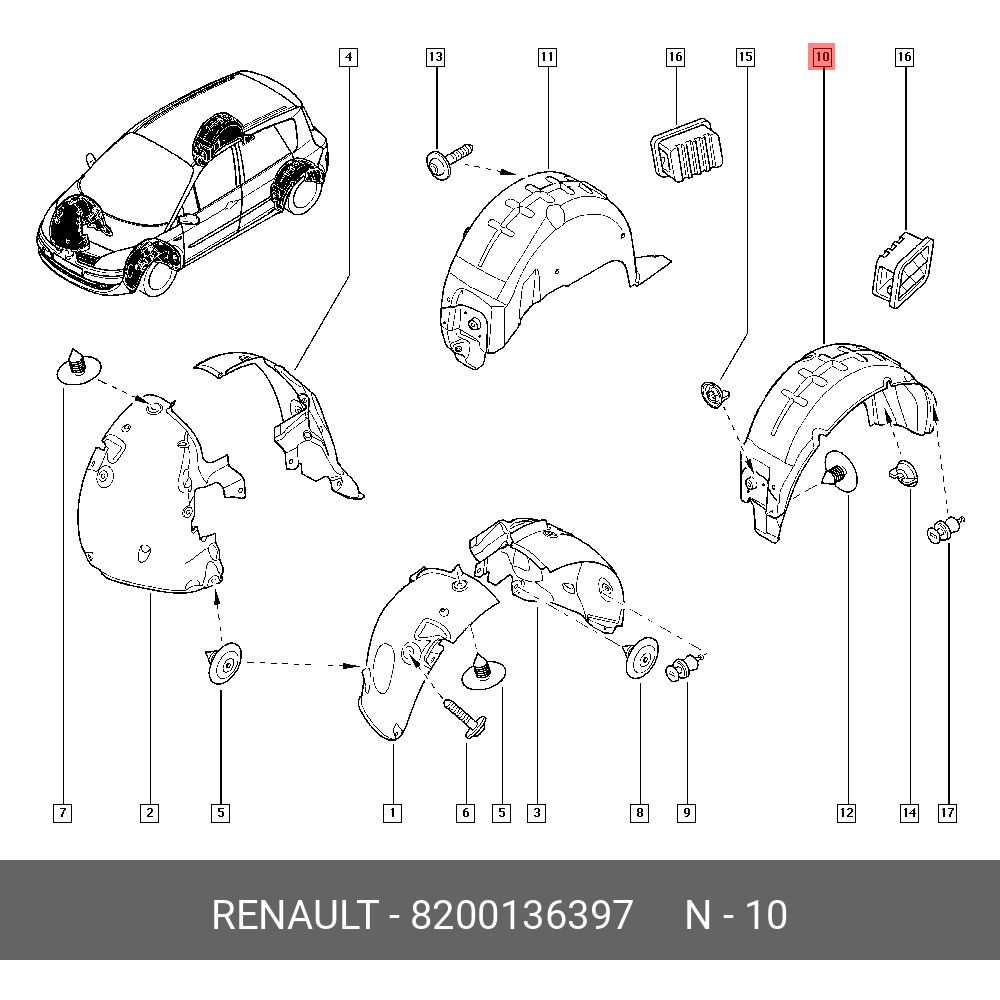 4
13
11
16
15
10
16
7
2
5
1
6
5
3
8
9
12
14
17

RENAULT - 8200136397 N - 10