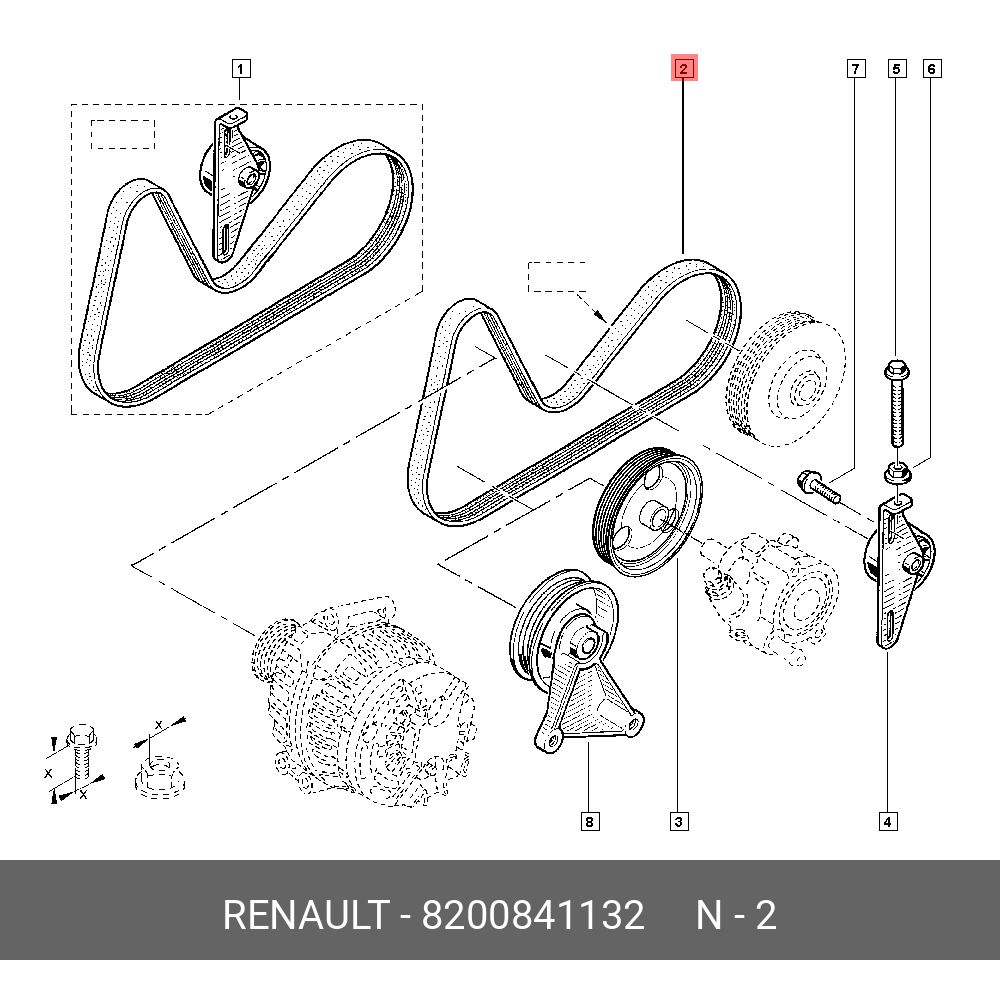 1

2

7

5

6

X

X

X

8

3

4

RENAULT - 8200841132 N - 2