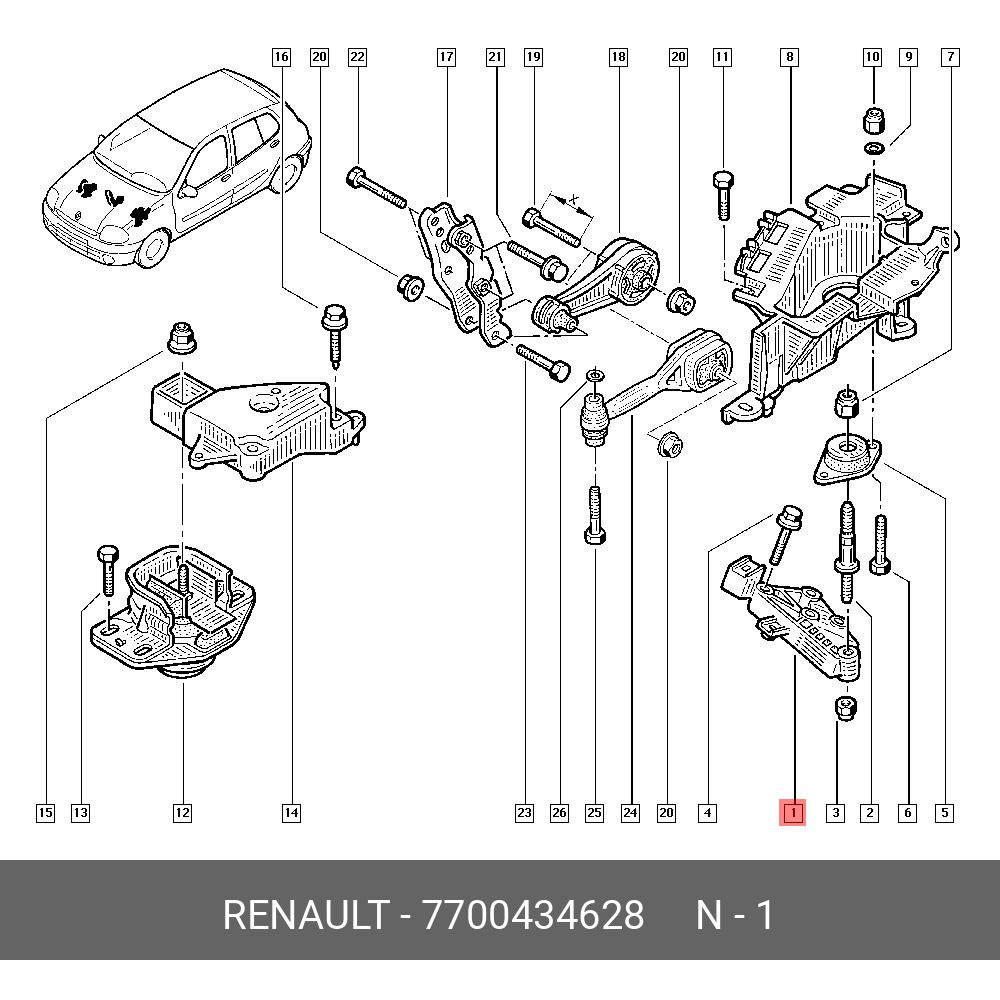 16 20 22 17 21 19 18 20 11 8 10 9 7

X

15 13 12 14 23 26 25 24 20 4 1 3 2 6 5

RENAULT - 7700434628 N - 1