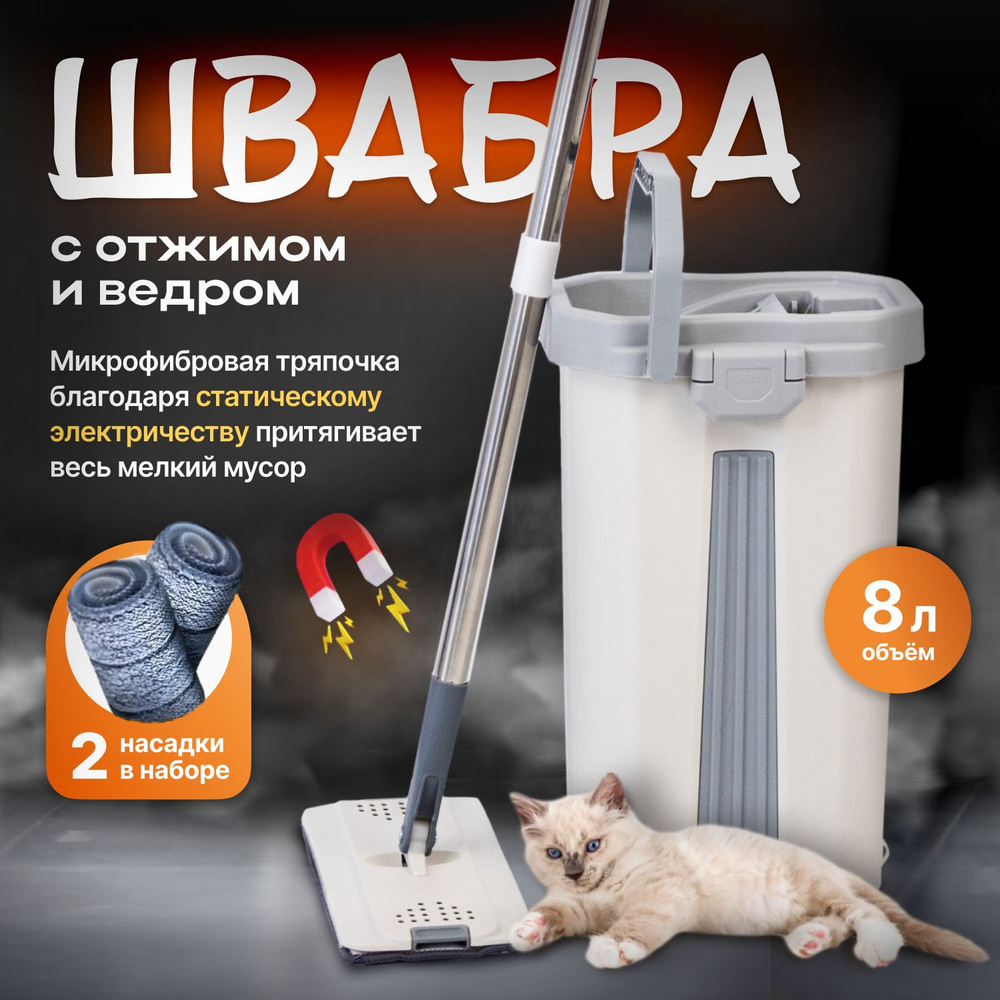 ШВАБРА

с отжимом и ведром

Микрофибровая тряпочка благодаря статическому электричеству притягивает весь мелкий мусор

2 насадки в наборе

8 л объём