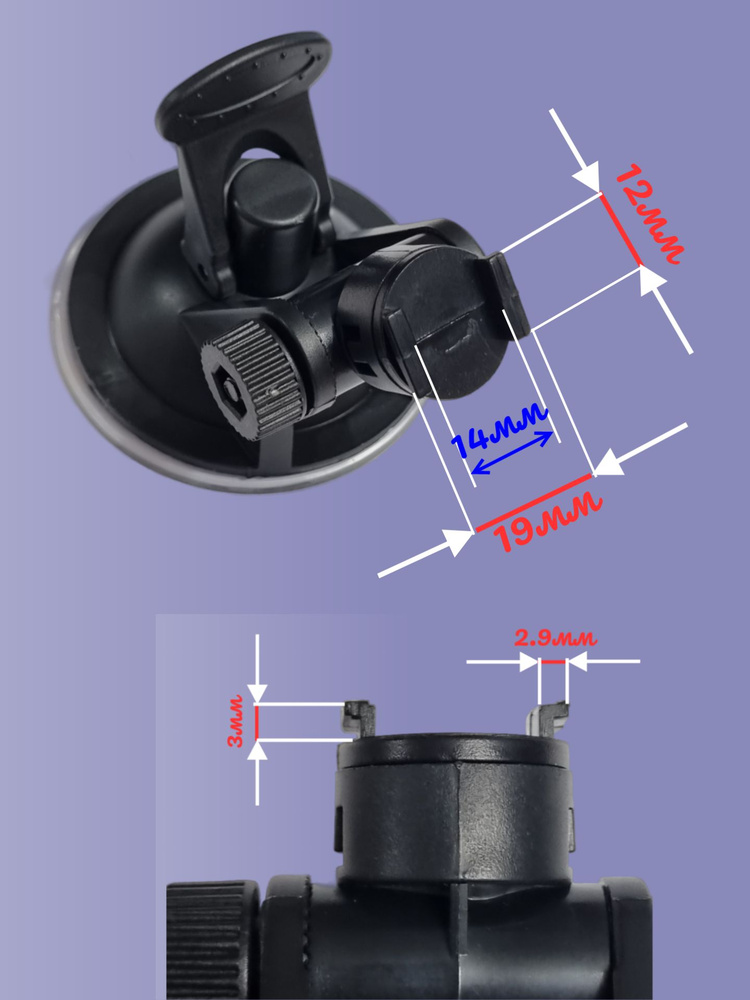 12мм
14мм
19мм
2.9мм
3мм