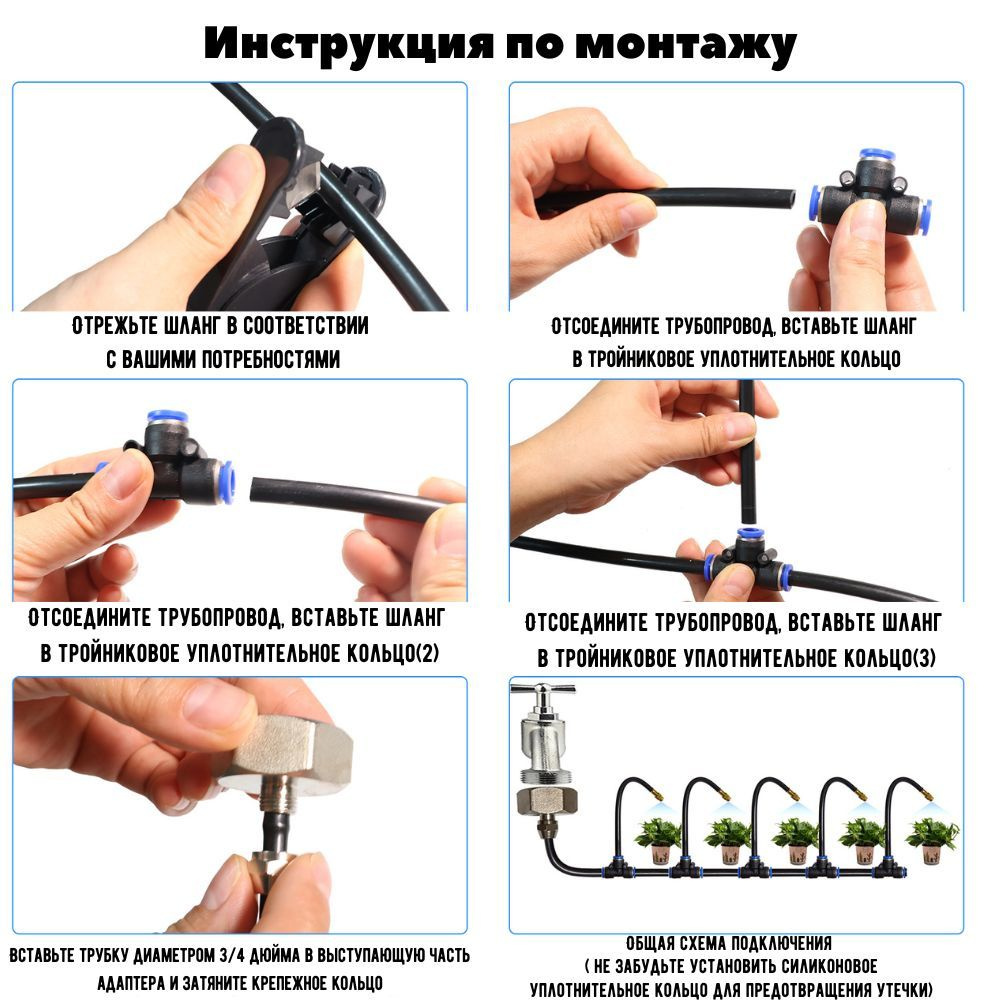 Инструкция по монтажу

ОТРЕЖЬТЕ ШЛАНГ В СООТВЕТСТВИИ С ВАШИМИ ПОТРЕБНОСТЯМИ

ОТСОЕДИНИТЕ ТРУБОПРОВОД, ВСТАВЬТЕ ШЛАНГ В ТРОЙНИКОВОЕ УПЛОТНИТЕЛЬНОЕ КОЛЬЦО

ОТСОЕДИНИТЕ ТРУБОПРОВОД, ВСТАВЬТЕ ШЛАНГ В ТРОЙНИКОВОЕ УПЛОТНИТЕЛЬНОЕ КОЛЬЦО(2)

ОТСОЕДИНИТЕ ТРУБОПРОВОД, ВСТАВЬТЕ ШЛАНГ В ТРОЙНИКОВОЕ УПЛОТНИТЕЛЬНОЕ КОЛЬЦО(3)

ВСТАВЬТЕ ТРУБКУ ДИАМЕТРОМ 3/4 ДЮЙМА В ВЫСТУПАЮЩУЮ ЧАСТЬ АДАПТЕРА И ЗАТЯНИТЕ КРЕПЕЖНОЕ КОЛЬЦО

ОБЩАЯ СХЕМА ПОДКЛЮЧЕНИЯ
( НЕ ЗАБУДЬТЕ УСТАНОВИТЬ СИЛИКОНОВОЕ УПЛОТНИТЕЛЬНОЕ КОЛЬЦО ДЛЯ ПРЕДОТВРАЩЕНИЯ УТЕЧКИ)