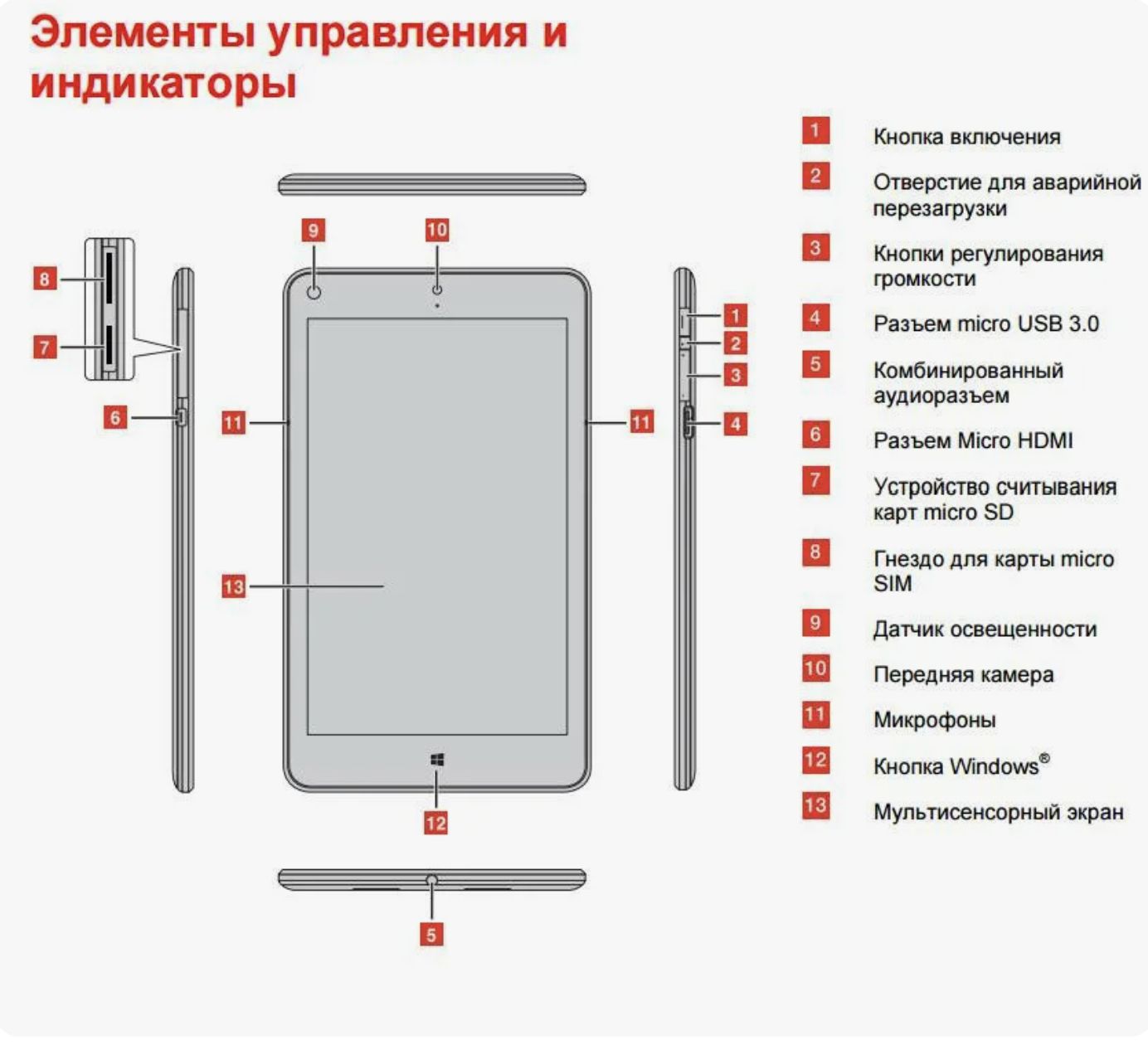 Элементы управления и индикаторы

9
10
8
7
6
11
11
1
2
3
4
13
12
5

1 Кнопка включения
2 Отверстие для аварийной перезагрузки
3 Кнопки регулирования громкости
4 Разъем micro USB 3.0
5 Комбинированный аудиоразъем
6 Разъем Micro HDMI
7 Устройство считывания карт micro SD
8 Гнездо для карты micro SIM
9 Датчик освещенности
10 Передняя камера
11 Микрофоны
12 Кнопка Windows®
13 Мультисенсорный экран