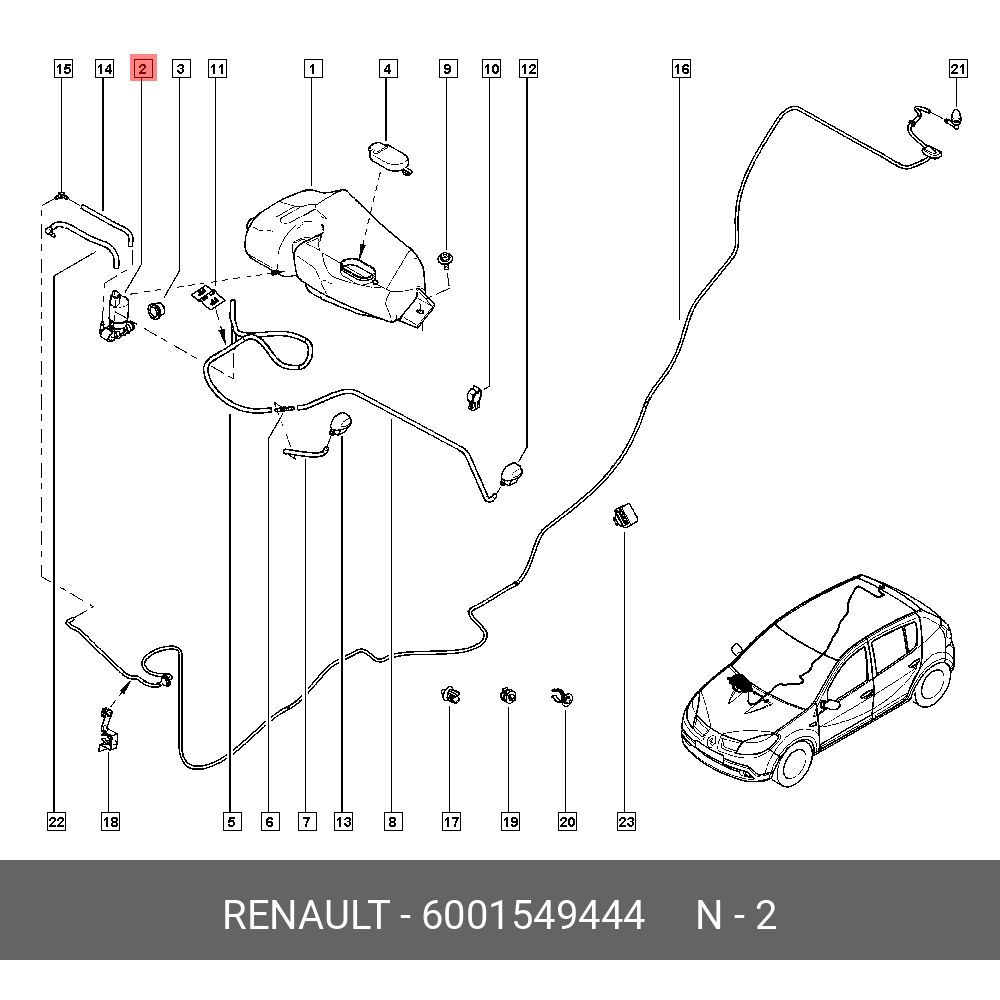 15 14 2 3 11 1 4 9 10 12 16 21

22 18 5 6 7 13 8 17 19 20 23

RENAULT - 6001549444 N - 2