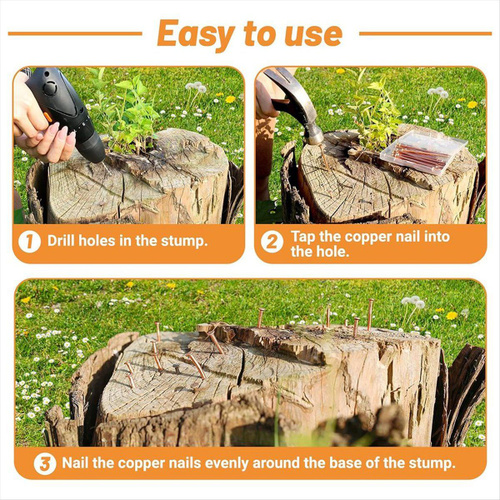 Easy to use

1 Drill holes in the stump.

2 Tap the copper nail into the hole.

3 Nail the copper nails evenly around the base of the stump.