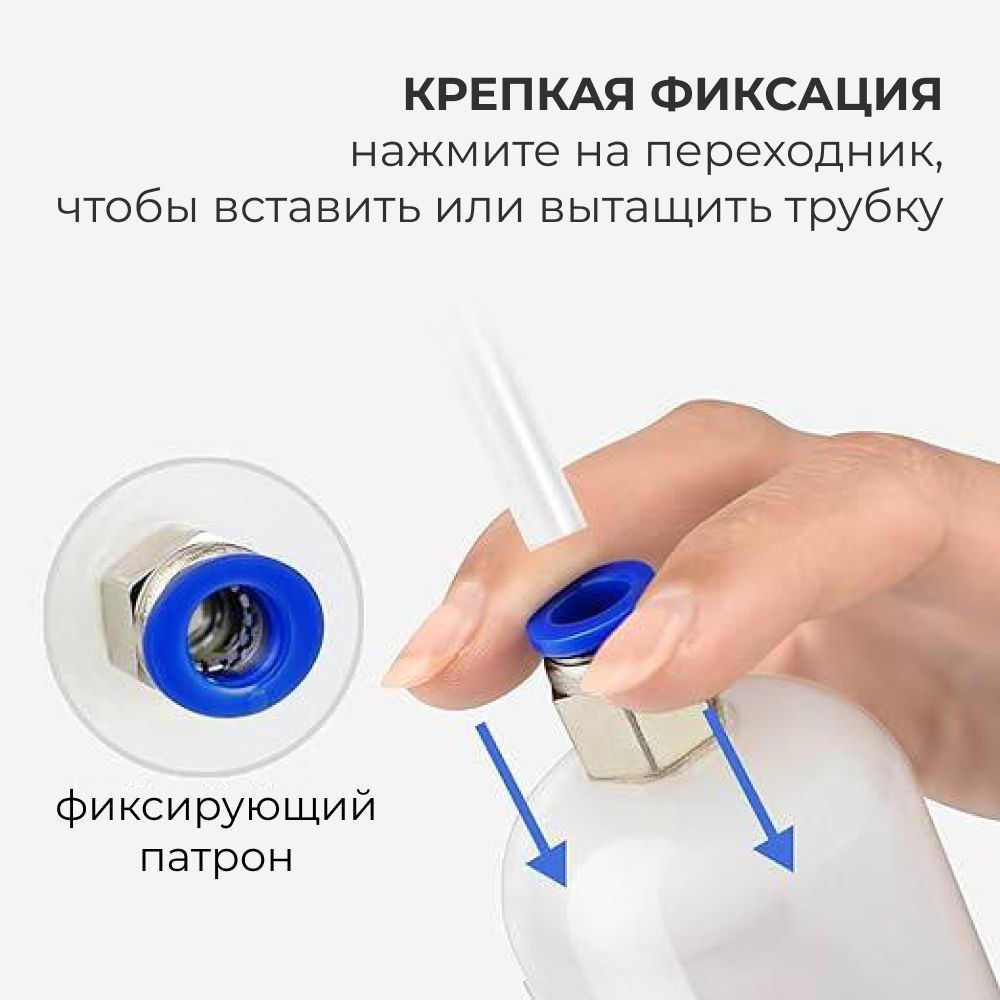 КРЕПКАЯ ФИКСАЦИЯ
нажмите на переходник, чтобы вставить или вытащить трубку

фиксирующий патрон