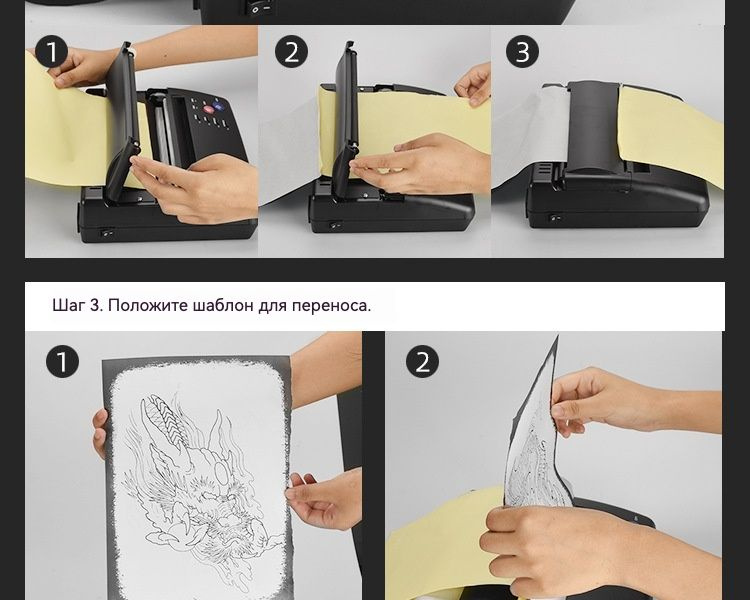 1

2

3

Шаг 3. Положите шаблон для переноса.

1

2