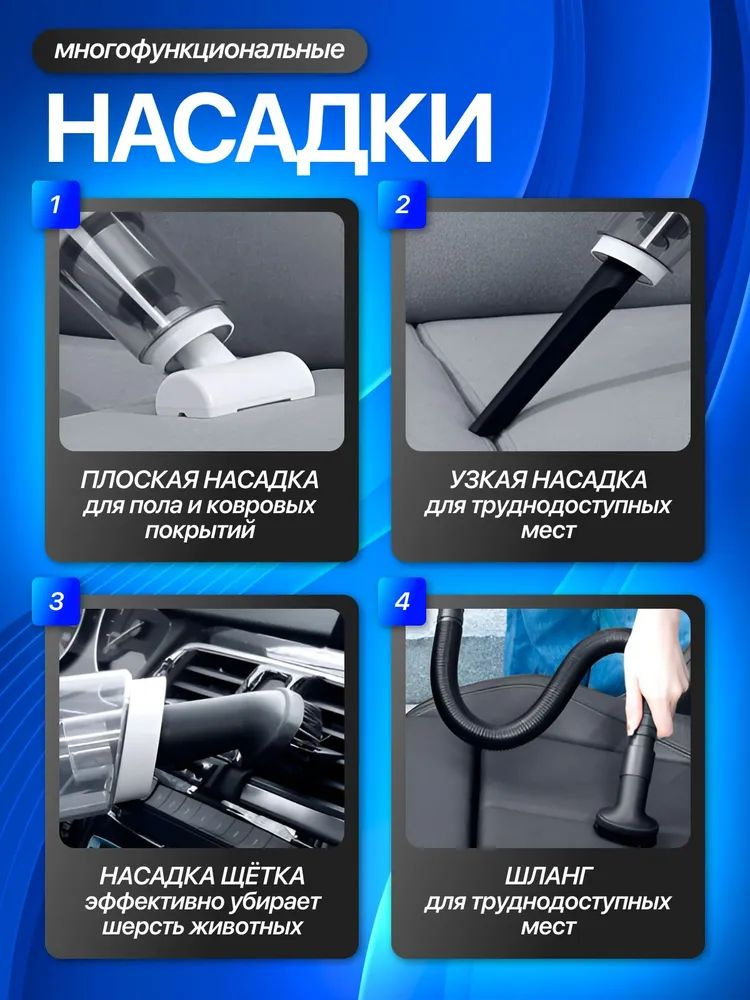 многофункциональные

НАСАДКИ

1

ПЛОСКАЯ НАСАДКА
для пола и ковровых покрытий

2

УЗКАЯ НАСАДКА
для труднодоступных мест

3

НАСАДКА ЩЁТКА
эффективно убирает шерсть животных

4

ШЛАНГ
для труднодоступных мест