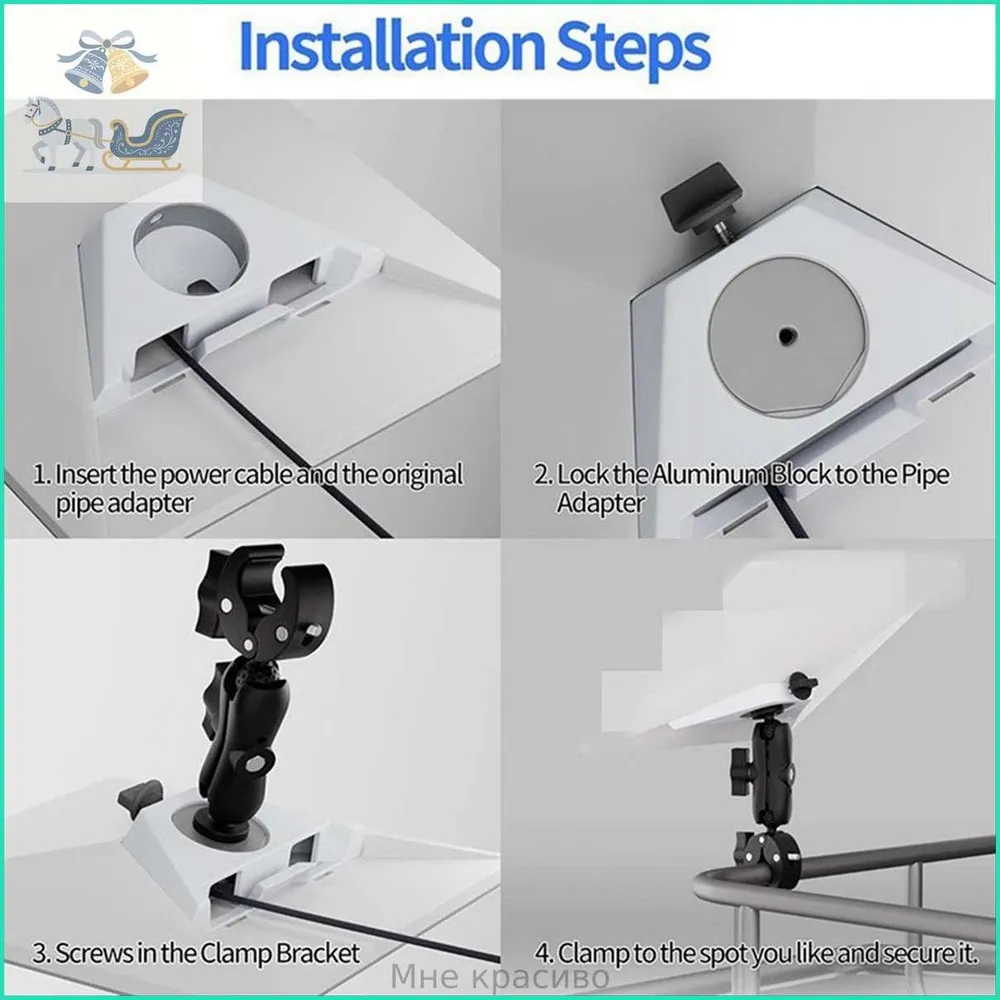 Installation Steps

1. Insert the power cable and the original pipe adapter

2. Lock the Aluminum Block to the Pipe Adapter

3. Screws in the Clamp Bracket

4. Clamp to the spot you like and secure it.

Мне красиво