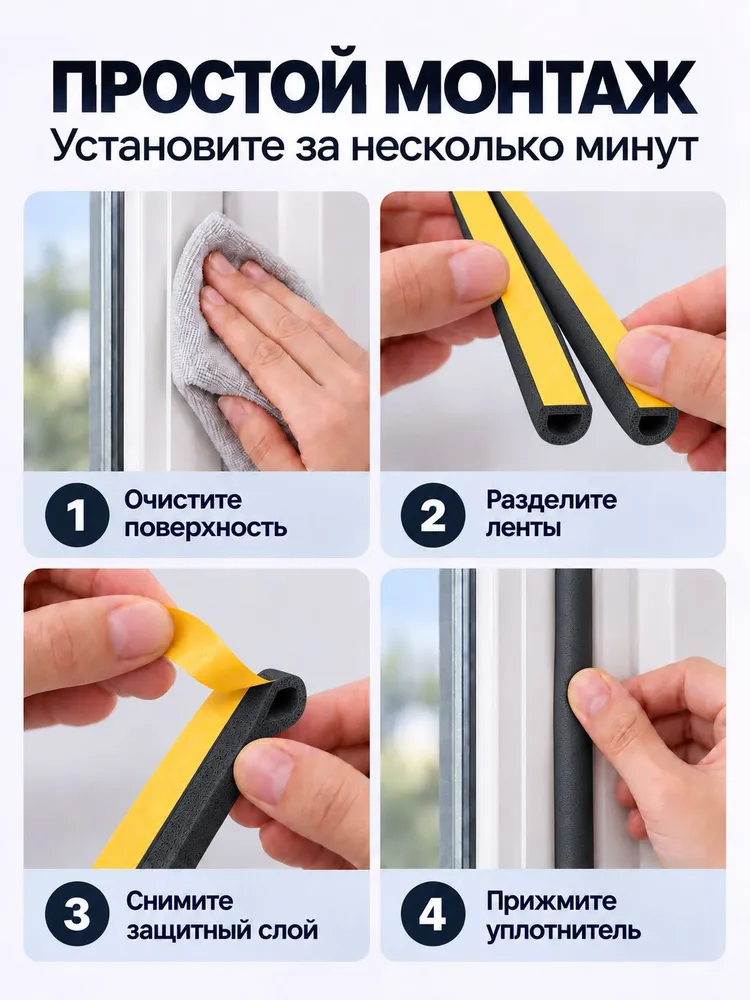 ПРОСТОЙ МОНТАЖ
Установите за несколько минут

1
Очистите
поверхность

2
Разделите
ленты

3
Снимите
защитный слой

4
Прижмите
уплотнитель