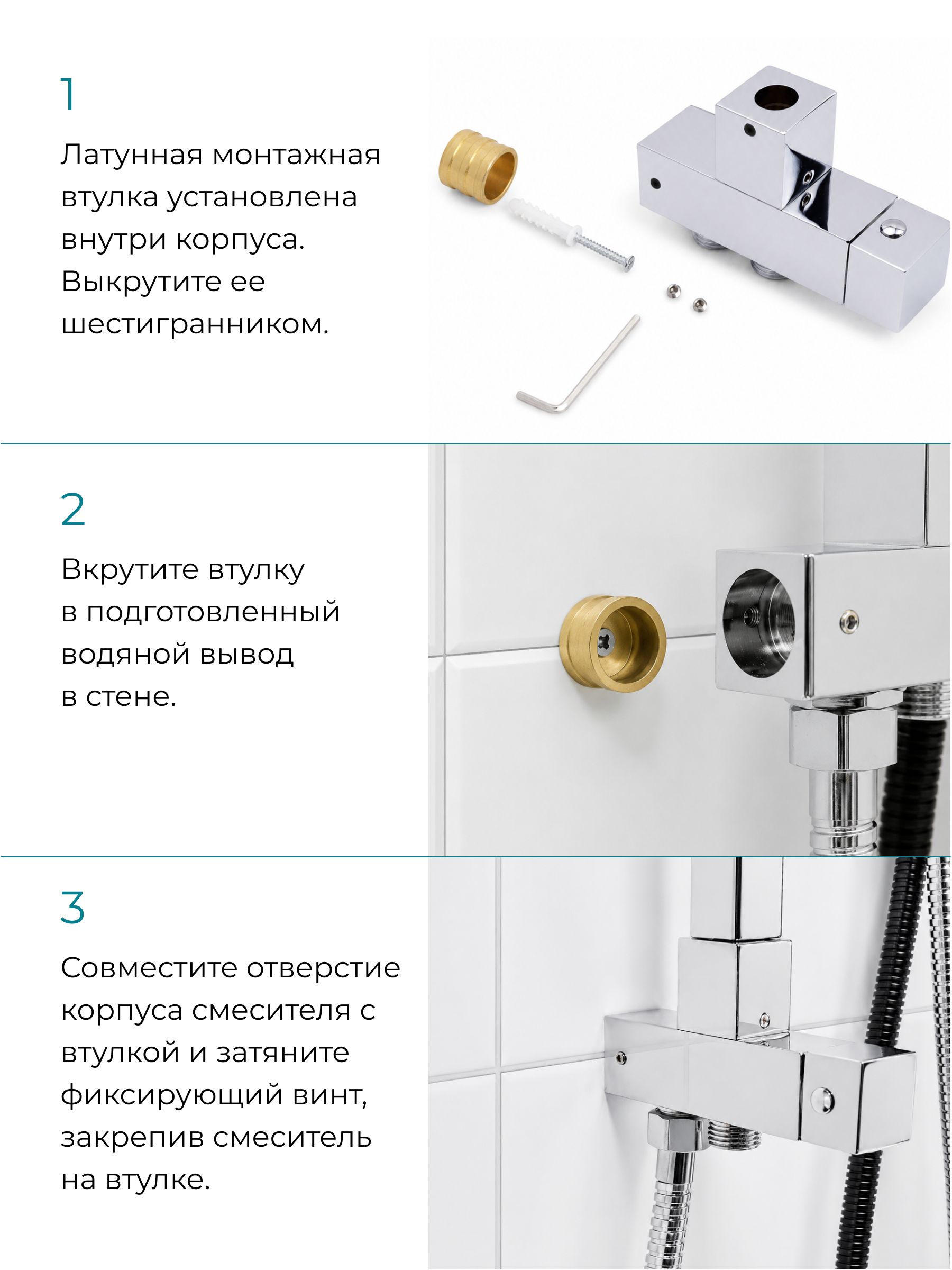 1

Латунная монтажная втулка установлена внутри корпуса. Выкрутите ее шестигранником.

2

Вкрутите втулку в подготовленный водяной вывод в стене.

3

Совместите отверстие корпуса смесителя с втулкой и затяните фиксирующий винт, закрепив смеситель на втулке.