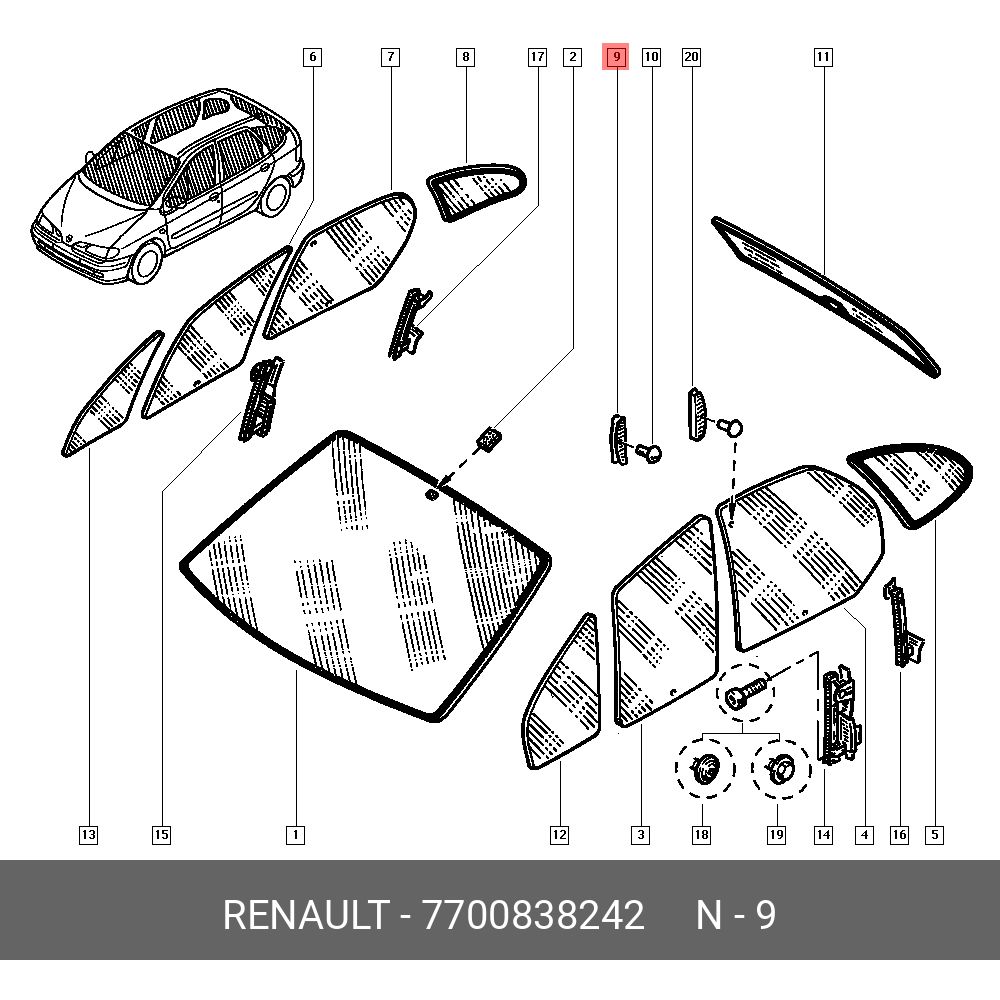 6
7
8
17
2
9
10
20
11
13
15
1
12
3
18
19
14
4
16
5
RENAULT - 7700838242 N - 9