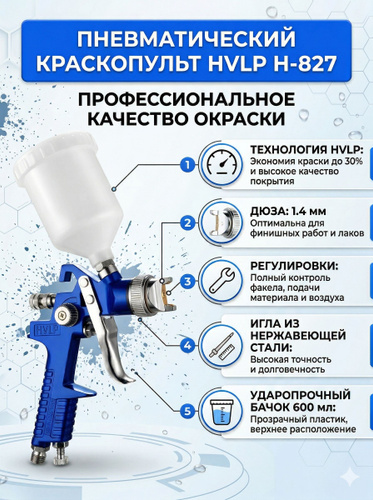 ПНЕВМАТИЧЕСКИЙ КРАСКОПУЛЬТ HVLP H-827

ПРОФЕССИОНАЛЬНОЕ КАЧЕСТВО ОКРАСКИ

1
ТЕХНОЛОГИЯ HVLP:
Экономия краски до 30% и высокое качество покрытия

2
ДЮЗА: 1.4 мм
Оптимальна для финишных работ и лаков

3
РЕГУЛИРОВКИ:
Полный контроль факела, подачи материала и воздуха

4
ИГЛА ИЗ НЕРЖАВЕЮЩЕЙ СТАЛИ:
Высокая точность и долговечность

5
УДАРОПРОЧНЫЙ БАЧОК 600 мл:
Прозрачный пластик, верхнее расположение

HVLP