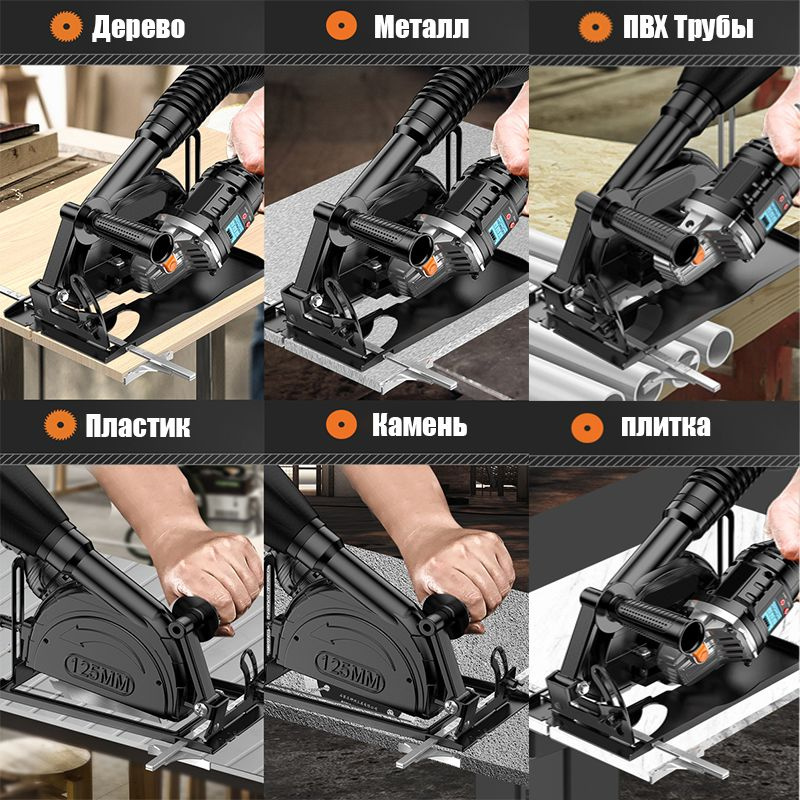 Дерево

Металл

ПВХ Трубы

Пластик

Камень

плитка

125MM

125MM