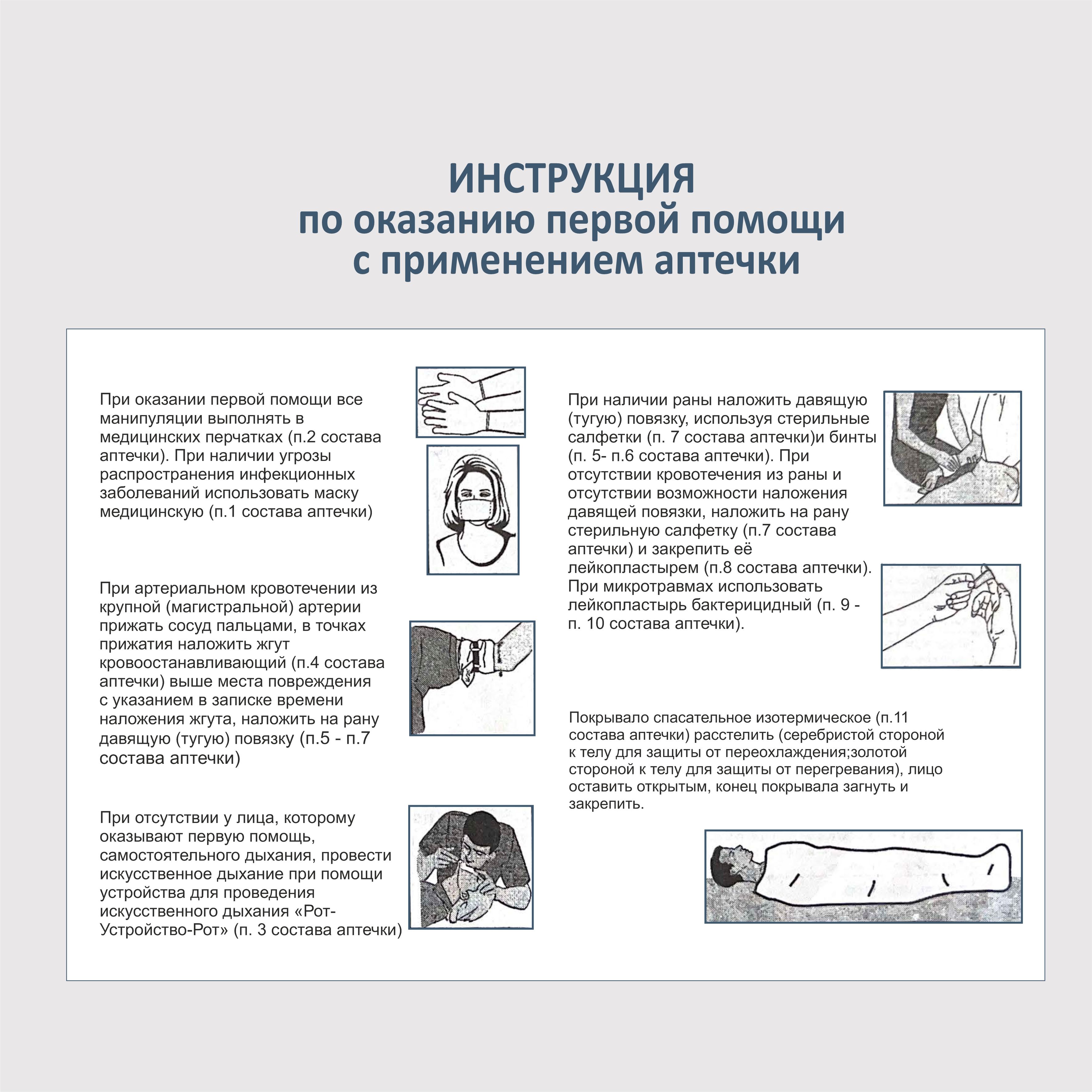 ИНСТРУКЦИЯ
по оказанию первой помощи
с применением аптечки

При оказании первой помощи все манипуляции выполнять в медицинских перчатках (п.2 состава аптечки). При наличии угрозы распространения инфекционных заболеваний использовать маску медицинскую (п.1 состава аптечки)

При артериальном кровотечении из крупной (магистральной) артерии прижать сосуд пальцами, в точках прижатия наложить жгут кровоостанавливающий (п.4 состава аптечки) выше места повреждения с указанием в записке времени наложения жгута, наложить на рану давящую (тугую) повязку (п.5 - п.7 состава аптечки)

При отсутствии у лица, которому оказывают первую помощь, самостоятельного дыхания, провести искусственное дыхание при помощи устройства для проведения искусственного дыхания «Рот-Устройство-Рот» (п. 3 состава аптечки)

При наличии раны наложить давящую (тугую) повязку, используя стерильные салфетки (п. 7 состава аптечки)и бинты (п. 5- п.6 состава аптечки). При отсутствии кровотечения из раны и отсутствии возможности наложения давящей повязки, наложить на рану стерильную салфетку (п.7 состава аптечки) и закрепить её лейкопластырем (п.8 состава аптечки). При микротравмах использовать лейкопластырь бактерицидный (п. 9 - п. 10 состава аптечки).

Покрывало спасательное изотермическое (п.11 состава аптечки) расстелить (серебристой стороной к телу для защиты от переохлаждения;золотой стороной к телу для защиты от перегревания), лицо оставить открытым, конец покрывала загнуть и закрепить.