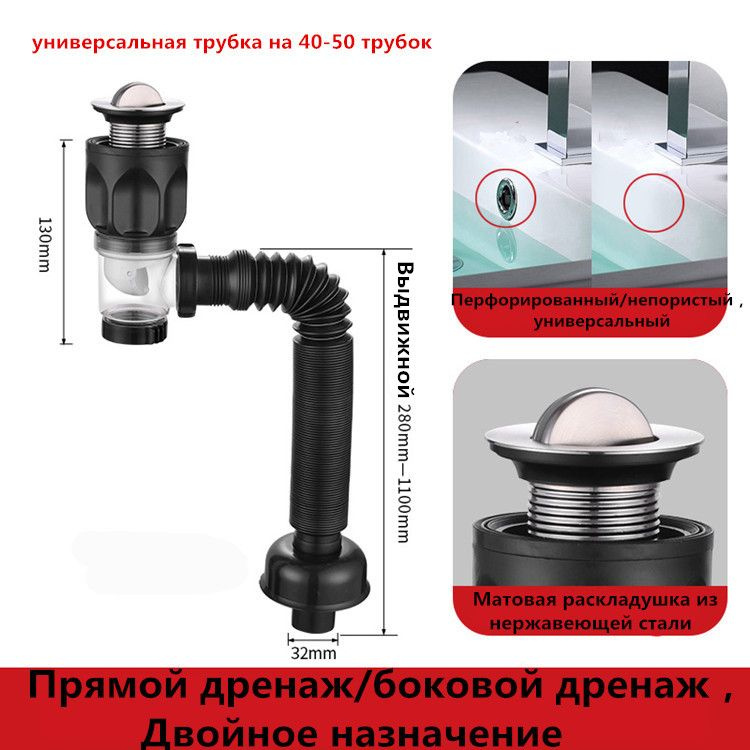 универсальная трубка на 40-50 трубок

130mm

Выдвижной 280mm—1100mm

32mm

Перфорированный/непористый , универсальный

Матовая раскладушка из нержавеющей стали

Прямой дренаж/боковой дренаж , Двойное назначение