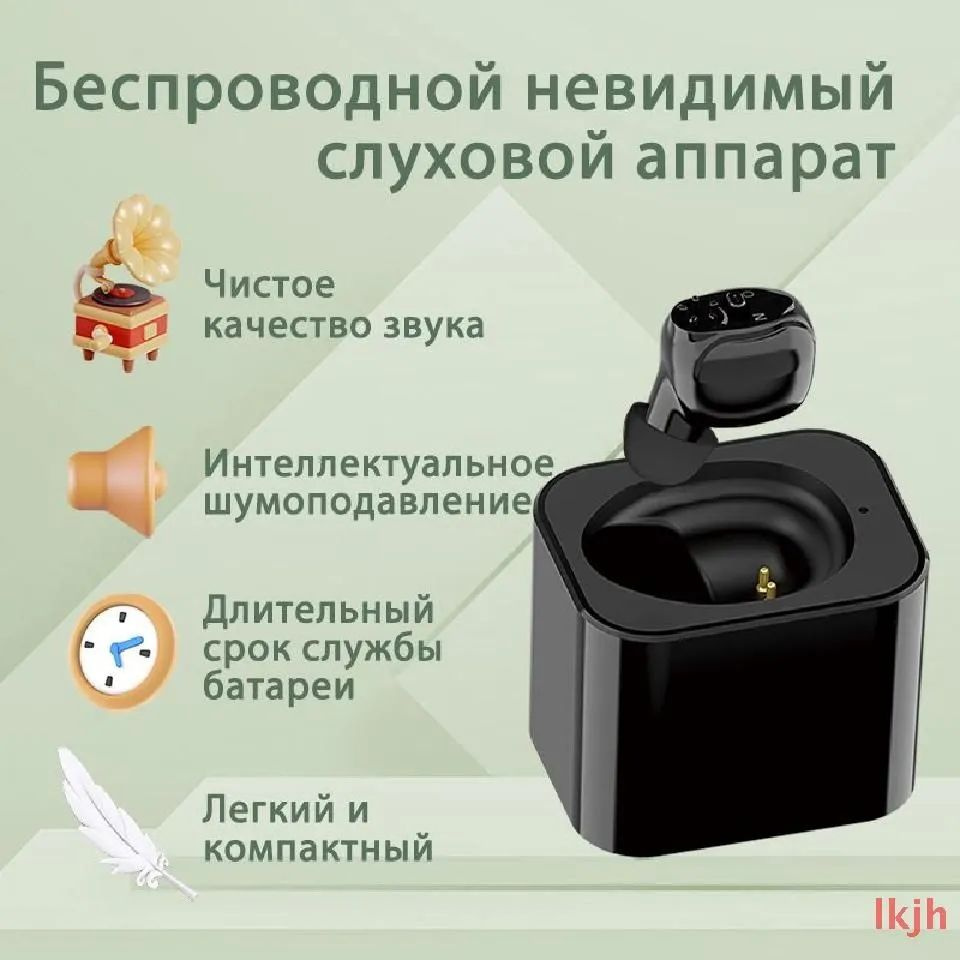 Беспроводной невидимый слуховой аппарат

Чистое качество звука

Интеллектуальное шумоподавление

Длительный срок службы батареи

Легкий и компактный

lkjh