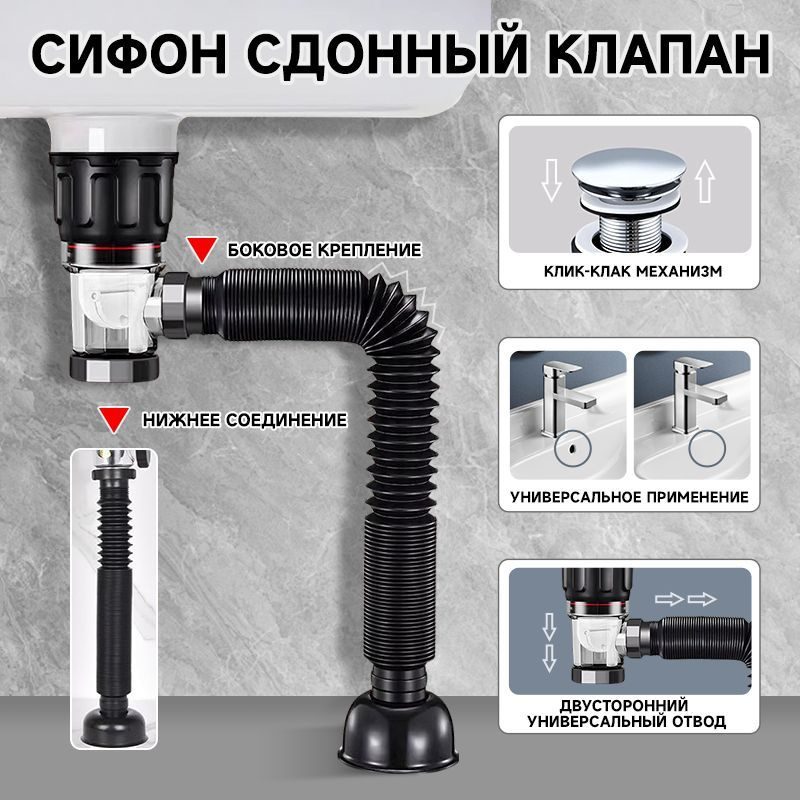 СИФОН СДОННЫЙ КЛАПАН

БОКОВОЕ КРЕПЛЕНИЕ

НИЖНЕЕ СОЕДИНЕНИЕ

КЛИК-КЛАК МЕХАНИЗМ

УНИВЕРСАЛЬНОЕ ПРИМЕНЕНИЕ

ДВУСТОРОННИЙ УНИВЕРСАЛЬНЫЙ ОТВОД