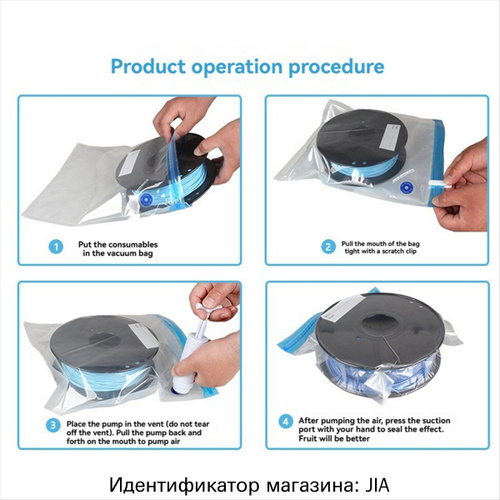 Product operation procedure

1
Put the consumables in the vacuum bag

2
Pull the mouth of the bag tight with a scratch clip

3
Place the pump in the vent (do not tear off the vent). Pull the pump back and forth on the mouth to pump air

4
After pumping the air, press the suction port with your hand to seal the effect. Fruit will be better

Идентификатор магазина: JIA