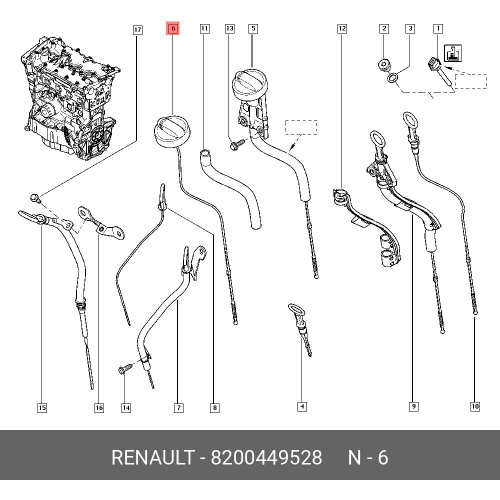 17
6
11
13
5
12
2
3
1
15
16
14
7
8
4
9
10

RENAULT - 8200449528 N - 6