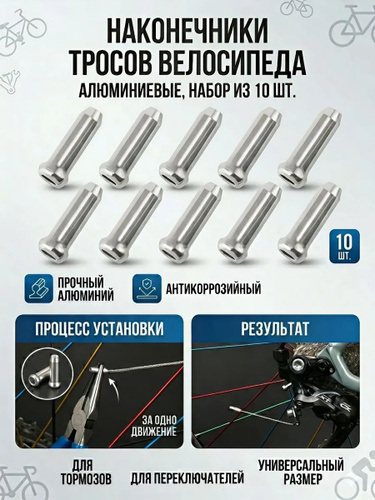 НАКОНЕЧНИКИ ТРОСОВ ВЕЛОСИПЕДА
АЛЮМИНИЕВЫЕ, НАБОР ИЗ 10 ШТ.

10 ШТ.

ПРОЧНЫЙ АЛЮМИНИЙ

АНТИКОРРОЗИЙНЫЙ

ПРОЦЕСС УСТАНОВКИ

ЗА ОДНО ДВИЖЕНИЕ

РЕЗУЛЬТАТ

ДЛЯ ТОРМОЗОВ

ДЛЯ ПЕРЕКЛЮЧАТЕЛЕЙ

УНИВЕРСАЛЬНЫЙ РАЗМЕР