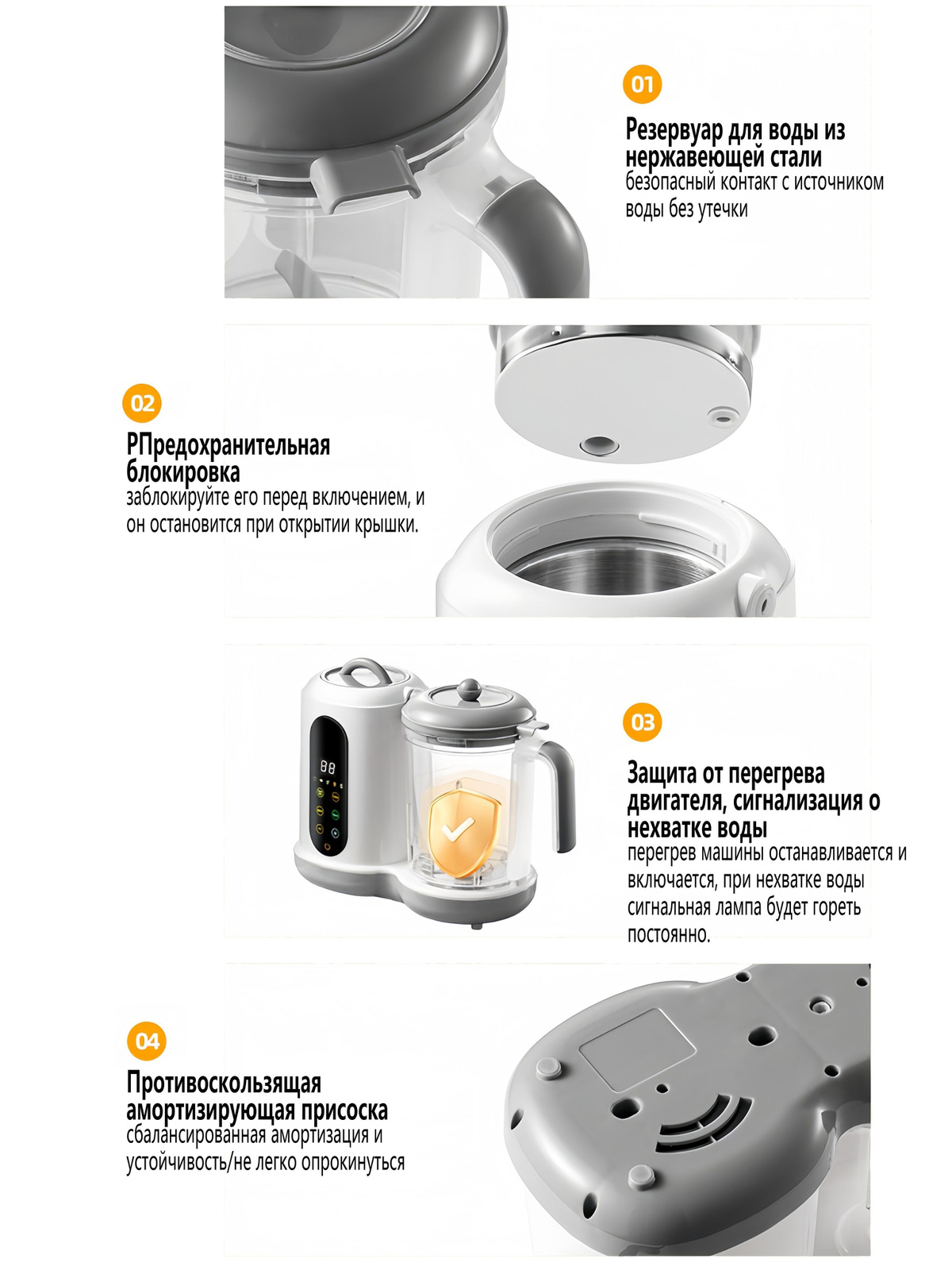 01

Резервуар для воды из нержавеющей стали
безопасный контакт с источником воды без утечки

02

РПредохранительная блокировка
заблокируйте его перед включением, и он остановится при открытии крышки.

88

03

Защита от перегрева двигателя, сигнализация о нехватке воды
перегрев машины останавливается и включается, при нехватке воды сигнальная лампа будет гореть постоянно.

04

Противоскользящая амортизирующая присоска
сбалансированная амортизация и устойчивость/не легко опрокинуться