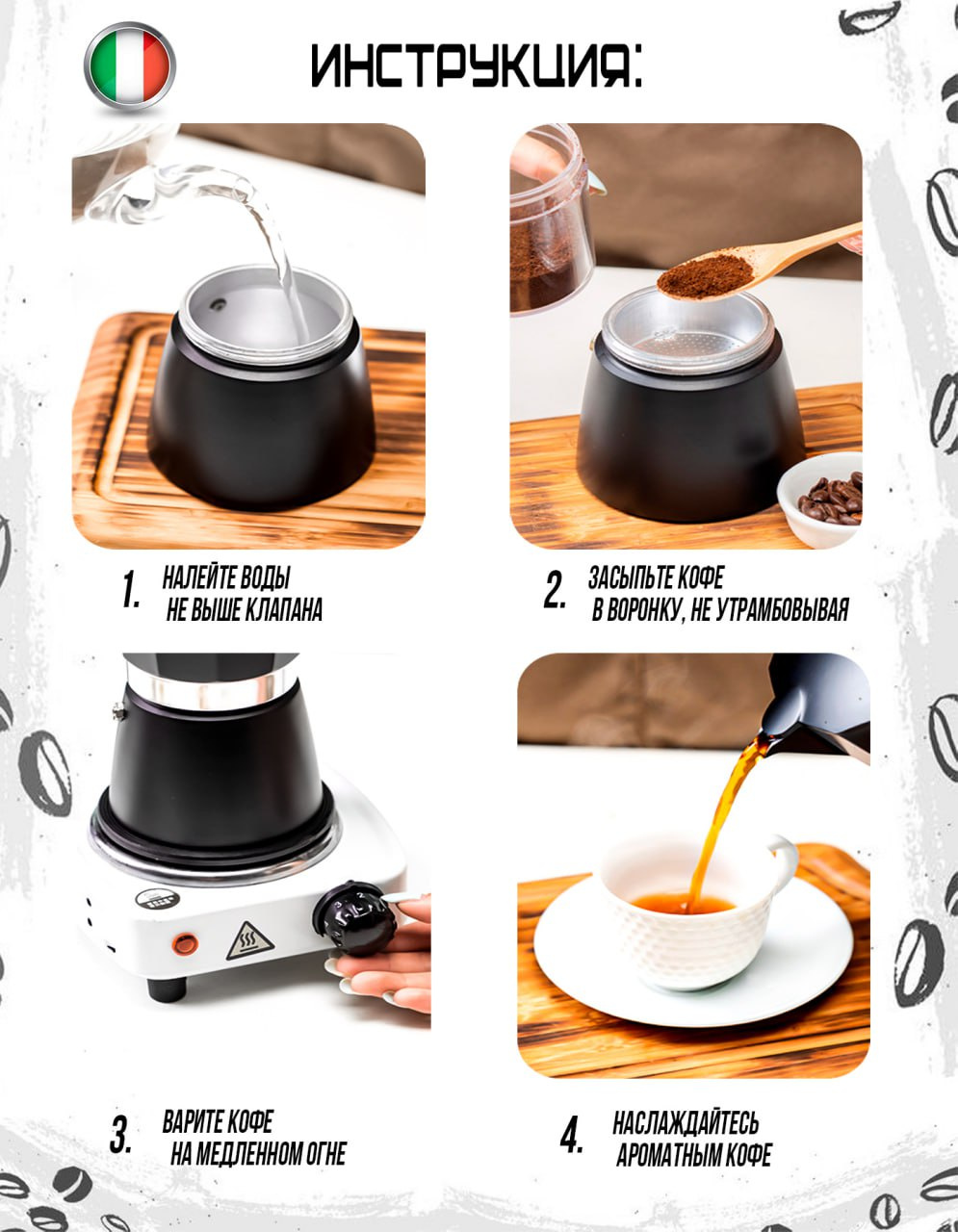 ИНСТРУКЦИЯ:

1. НАЛЕЙТЕ ВОДЫ НЕ ВЫШЕ КЛАПАНА

2. ЗАСЫПЬТЕ КОФЕ В ВОРОНКУ, НЕ УТРАМБОВЫВАЯ

3. ВАРИТЕ КОФЕ НА МЕДЛЕННОМ ОГНЕ

4. НАСЛАЖДАЙТЕСЬ АРОМАТНЫМ КОФЕ