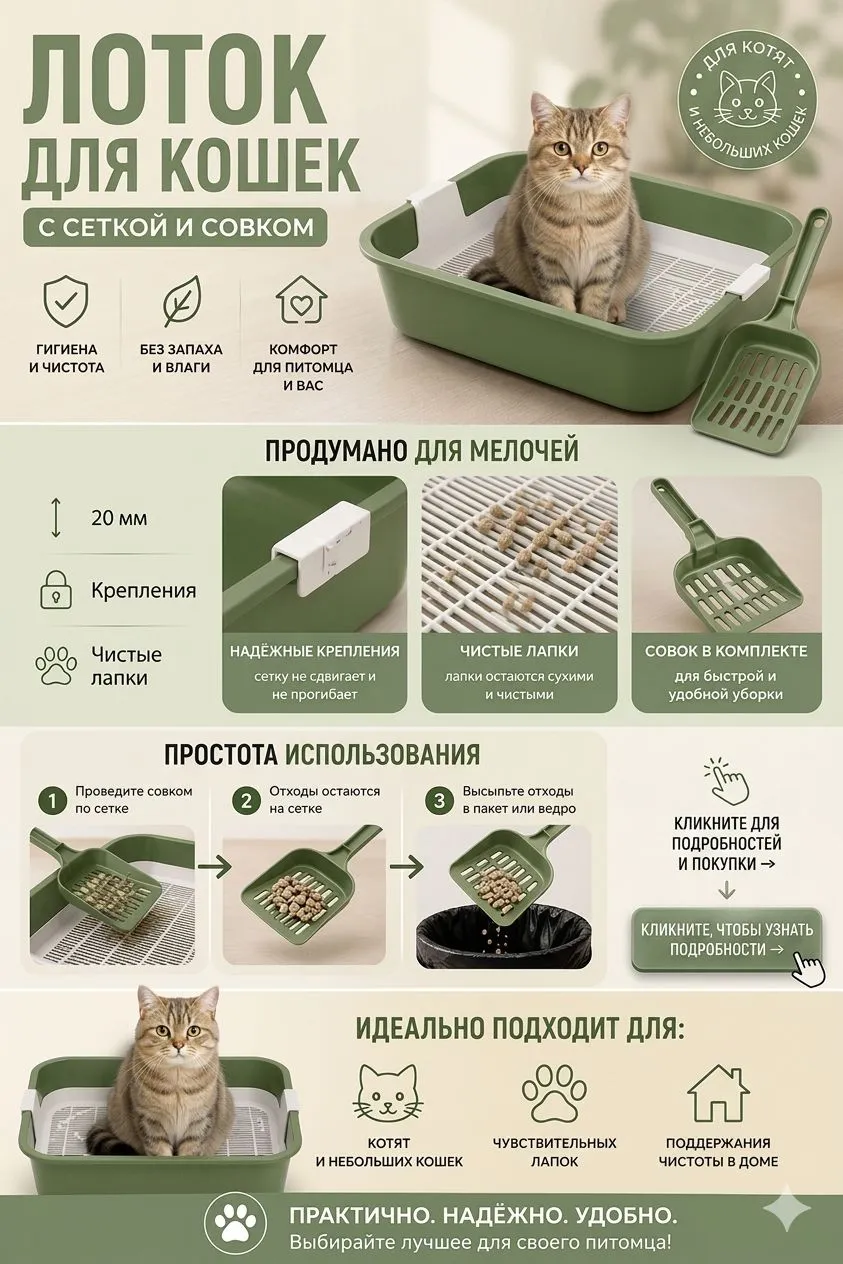 ЛОТОК ДЛЯ КОШЕК

С СЕТКОЙ И СОВКОМ

ДЛЯ КОТЯТ И НЕБОЛЬШИХ КОШЕК

ГИГИЕНА И ЧИСТОТА

БЕЗ ЗАПАХА И ВЛАГИ

КОМФОРТ ДЛЯ ПИТОМЦА И ВАС

ПРОДУМАНО ДЛЯ МЕЛОЧЕЙ

20 мм

Крепления

Чистые лапки

НАДЁЖНЫЕ КРЕПЛЕНИЯ
сетку не сдвигает и не прогибает

ЧИСТЫЕ ЛАПКИ
лапки остаются сухими и чистыми

СОВОК В КОМПЛЕКТЕ
для быстрой и удобной уборки

ПРОСТОТА ИСПОЛЬЗОВАНИЯ

1 Проведите совком по сетке

2 Отходы остаются на сетке

3 Высыпьте отходы в пакет или ведро

КЛИКНИТЕ ДЛЯ ПОДРОБНОСТЕЙ И ПОКУПКИ →

КЛИКНИТЕ, ЧТОБЫ УЗНАТЬ ПОДРОБНОСТИ →

ИДЕАЛЬНО ПОДХОДИТ ДЛЯ:

КОТЯТ И НЕБОЛЬШИХ КОШЕК

ЧУВСТВИТЕЛЬНЫХ ЛАПОК

ПОДДЕРЖАНИЯ ЧИСТОТЫ В ДОМЕ

ПРАКТИЧНО. НАДЁЖНО. УДОБНО.
Выбирайте лучшее для своего питомца!