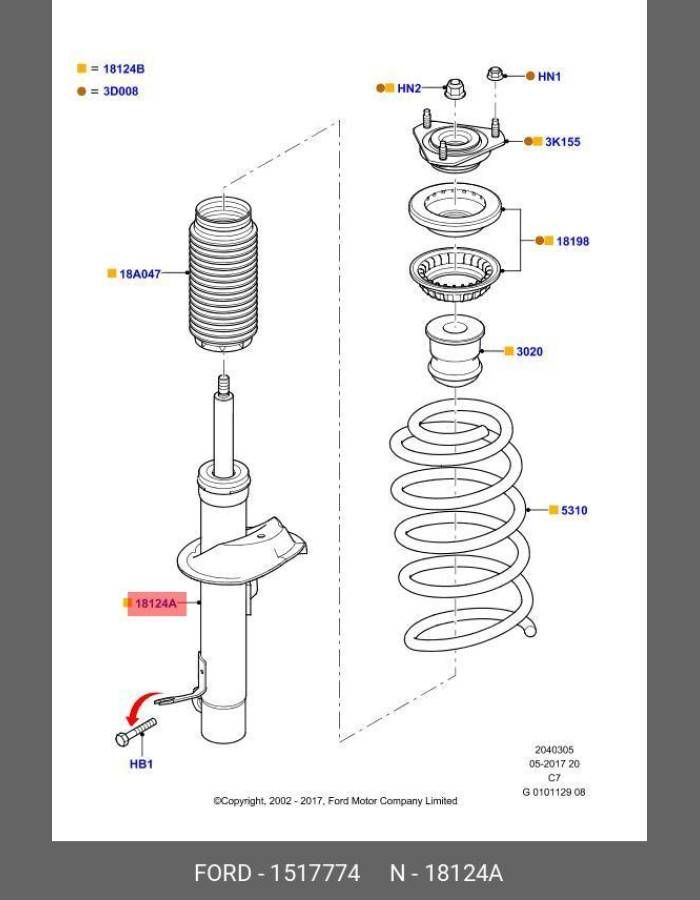 = 18124B
= 3D008

HN2
HN1
3K155
18198
18A047
3020
5310
18124A
HB1

2040305
05-2017 20
C7
G 0101129 08

©Copyright, 2002 - 2017, Ford Motor Company Limited

FORD - 1517774 N - 18124A