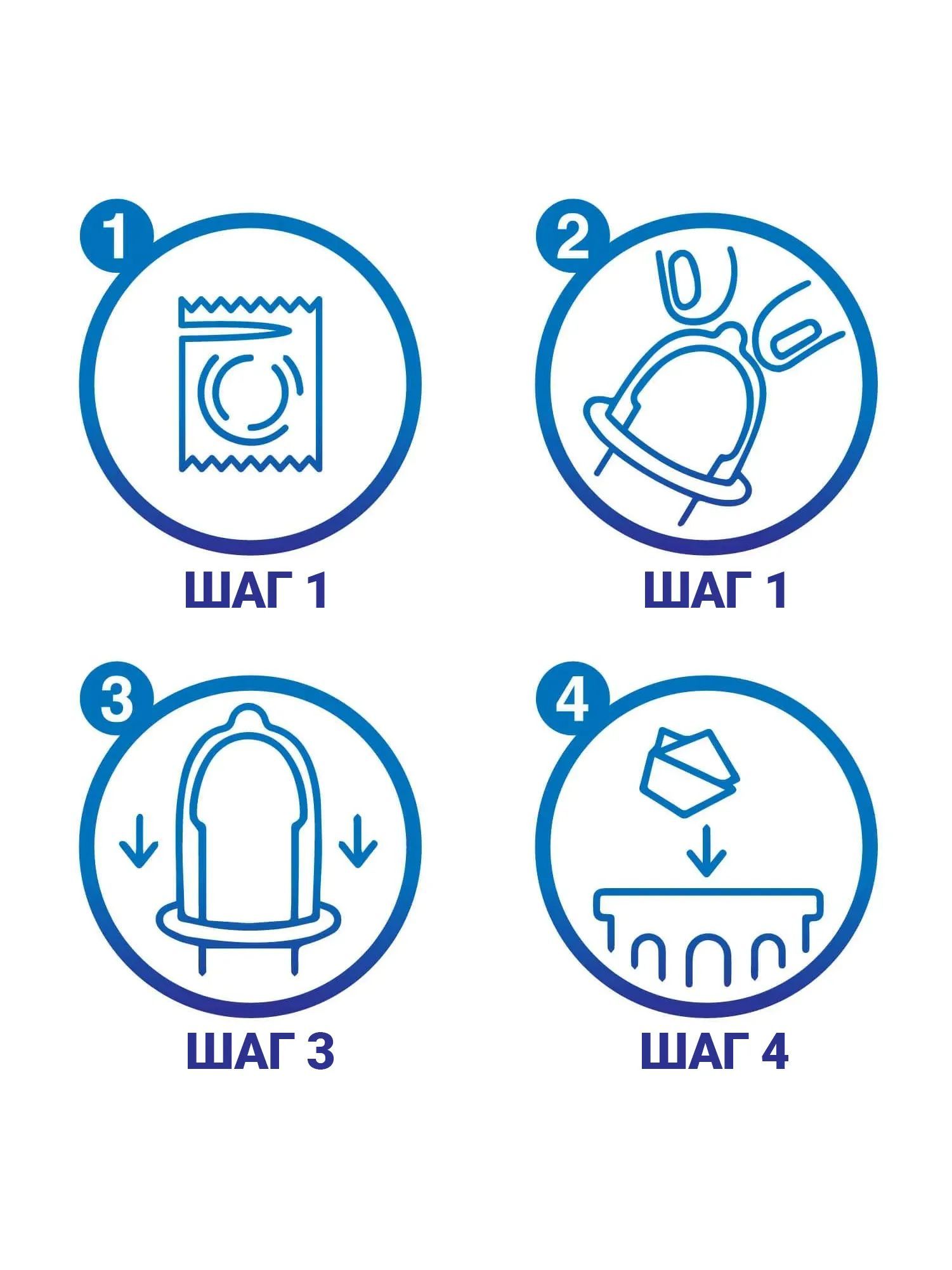 1

ШАГ 1

2

ШАГ 1

3

ШАГ 3

4

ШАГ 4