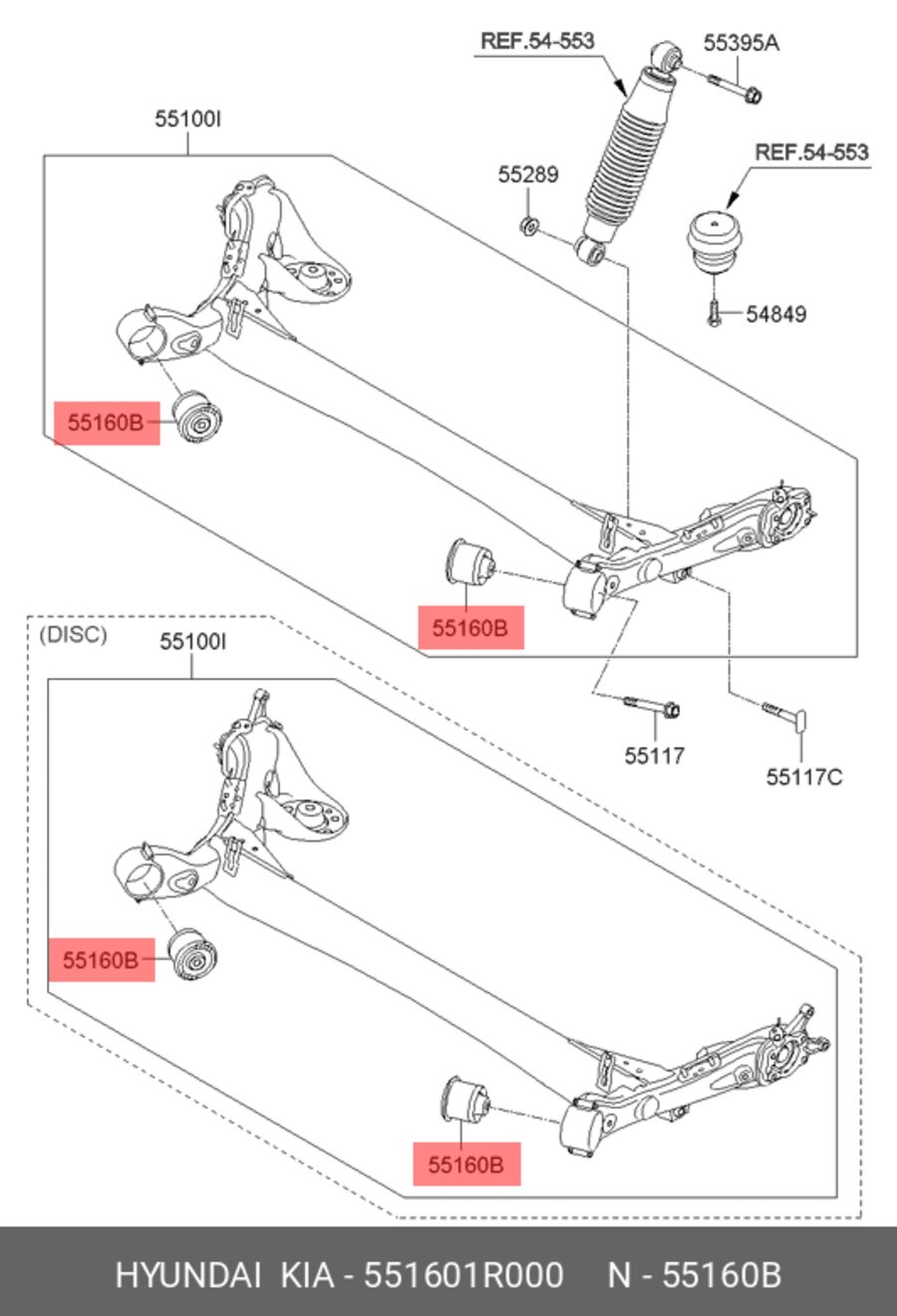 REF.54-553
55395A
55100I
55289
REF.54-553
54849
55160B
55160B
55117
55117C
(DISC)
55100I
55160B
55160B

HYUNDAI KIA - 551601R000 N - 55160B