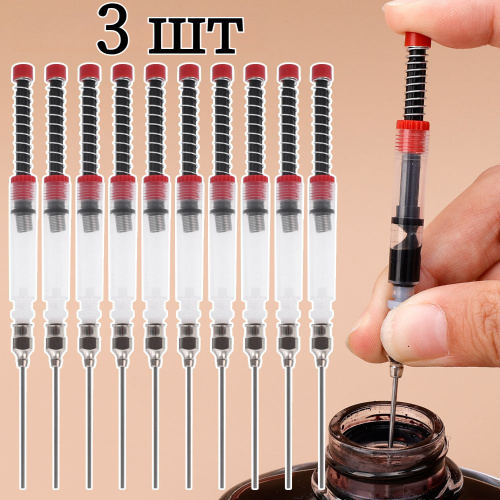 3 шт