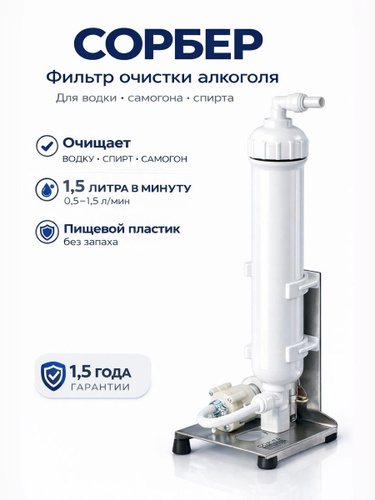 СОРБЕР

Фильтр очистки алкоголя

Для водки • самогона • спирта

Очищает
ВОДКУ • СПИРТ • САМОГОН

1,5 ЛИТРА В МИНУТУ
0,5–1,5 л/мин

Пищевой пластик
без запаха

1,5 ГОДА
ГАРАНТИИ