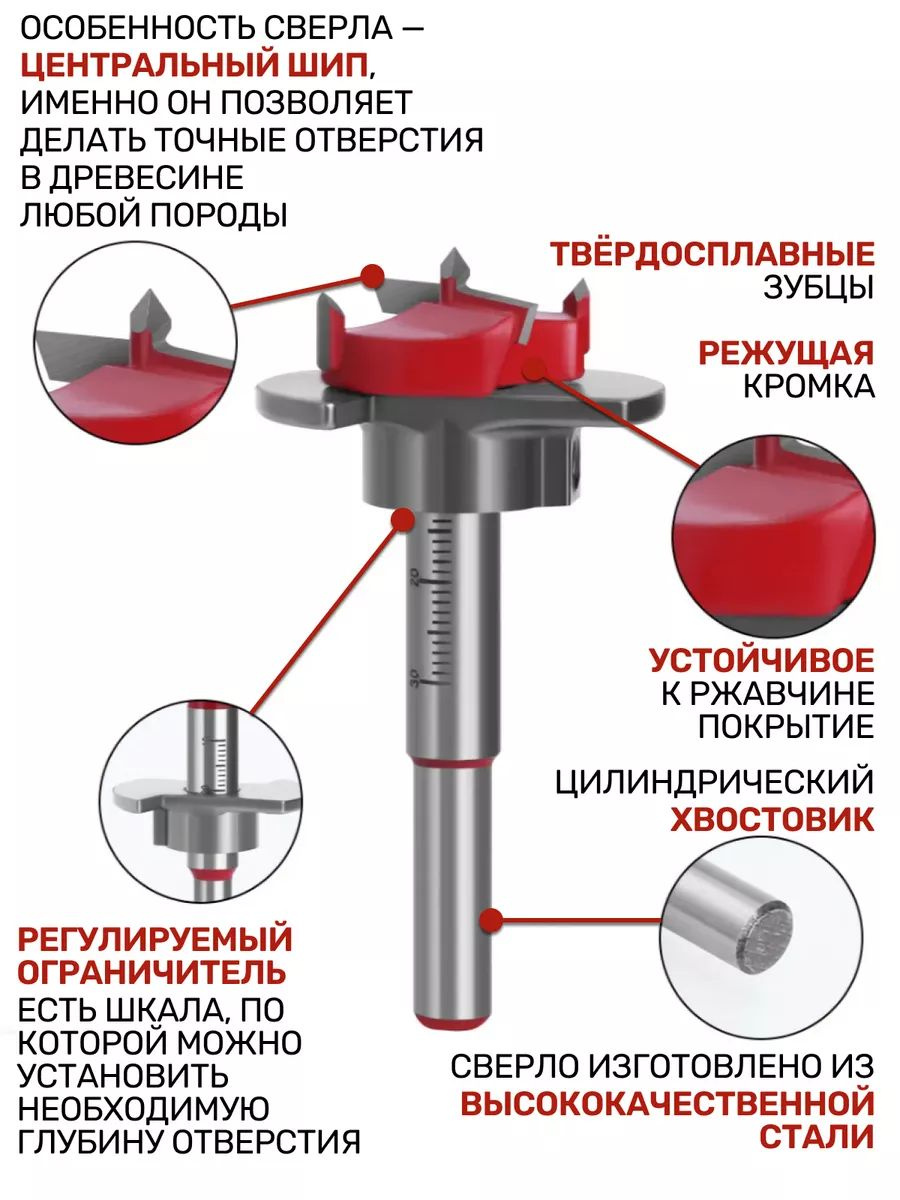 ОСОБЕННОСТЬ СВЕРЛА — ЦЕНТРАЛЬНЫЙ ШИП, ИМЕННО ОН ПОЗВОЛЯЕТ ДЕЛАТЬ ТОЧНЫЕ ОТВЕРСТИЯ В ДРЕВЕСИНЕ ЛЮБОЙ ПОРОДЫ

ТВЁРДОСПЛАВНЫЕ ЗУБЦЫ

РЕЖУЩАЯ КРОМКА

20

30

УСТОЙЧИВОЕ К РЖАВЧИНЕ ПОКРЫТИЕ

ЦИЛИНДРИЧЕСКИЙ ХВОСТОВИК

РЕГУЛИРУЕМЫЙ ОГРАНИЧИТЕЛЬ ЕСТЬ ШКАЛА, ПО КОТОРОЙ МОЖНО УСТАНОВИТЬ НЕОБХОДИМУЮ ГЛУБИНУ ОТВЕРСТИЯ

СВЕРЛО ИЗГОТОВЛЕНО ИЗ ВЫСОКОКАЧЕСТВЕННОЙ СТАЛИ