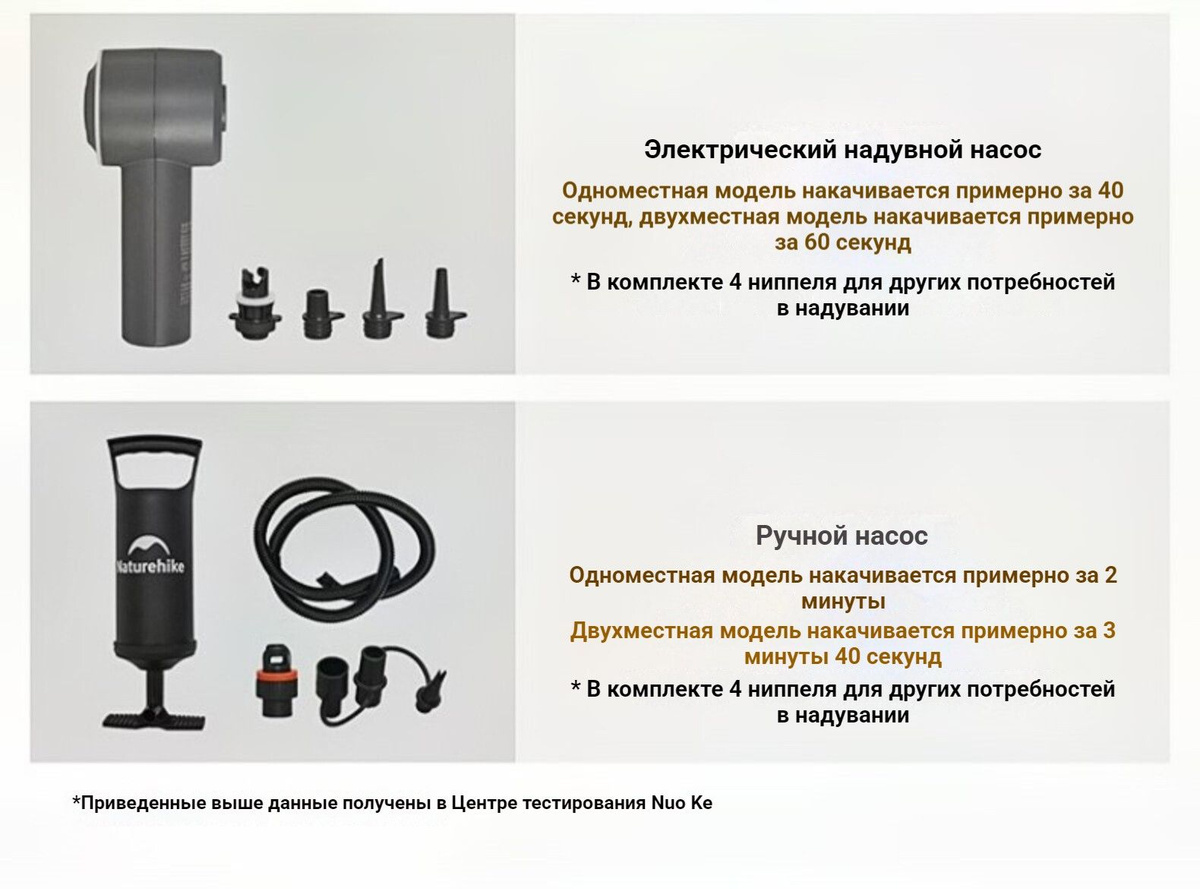 Электрический надувной насос

Одноместная модель накачивается примерно за 40 секунд, двухместная модель накачивается примерно за 60 секунд

* В комплекте 4 ниппеля для других потребностей в надувании

Naturehike

Ручной насос

Одноместная модель накачивается примерно за 2 минуты

Двухместная модель накачивается примерно за 3 минуты 40 секунд

* В комплекте 4 ниппеля для других потребностей в надувании

*Приведенные выше данные получены в Центре тестирования Nuo Ke