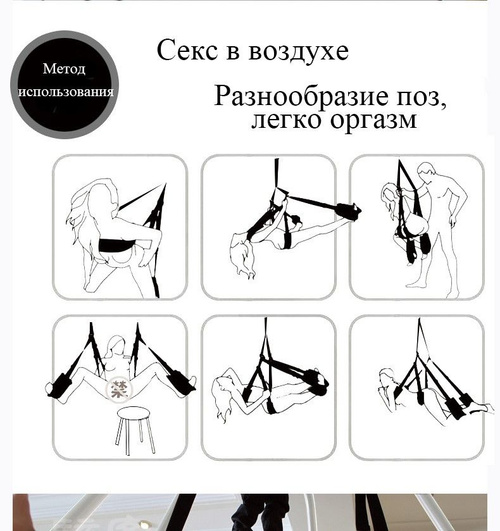 Метод использования

Секс в воздухе

Разнообразие поз, легко оргазм

禁