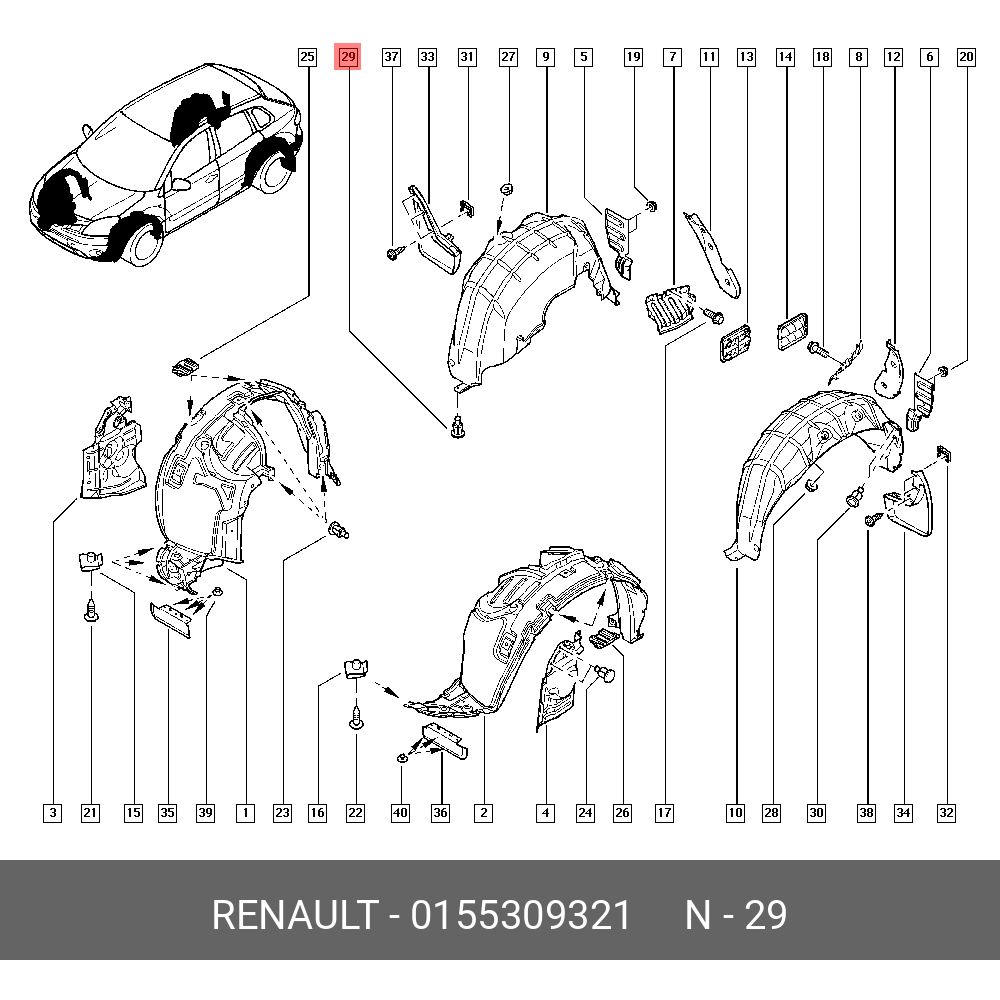 25 29 37 33 31 27 9 5 19 7 11 13 14 18 8 12 6 20

3 21 15 35 39 1 23 16 22 40 36 2 4 24 26 17 10 28 30 38 34 32

RENAULT - 0155309321 N - 29