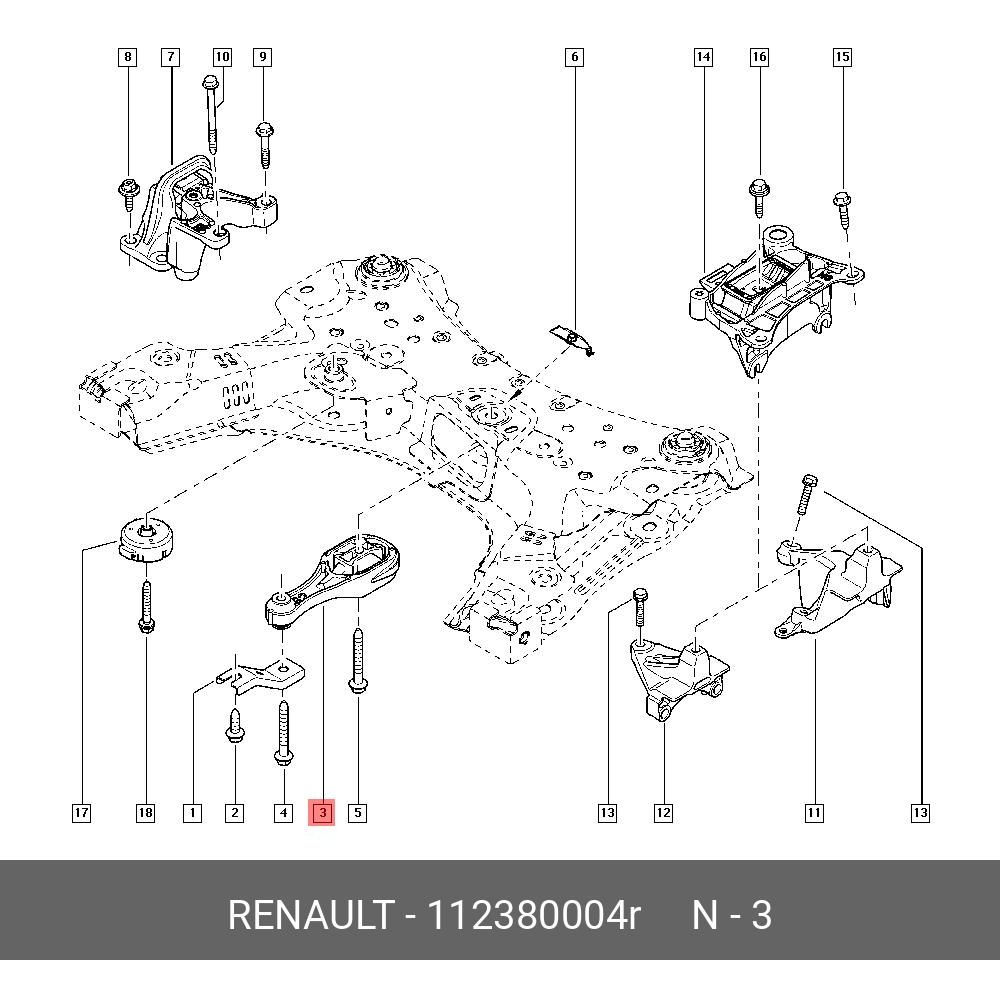 8 7 10 9 6 14 16 15

17 18 1 2 4 3 5 13 12 11 13

RENAULT - 112380004r N - 3