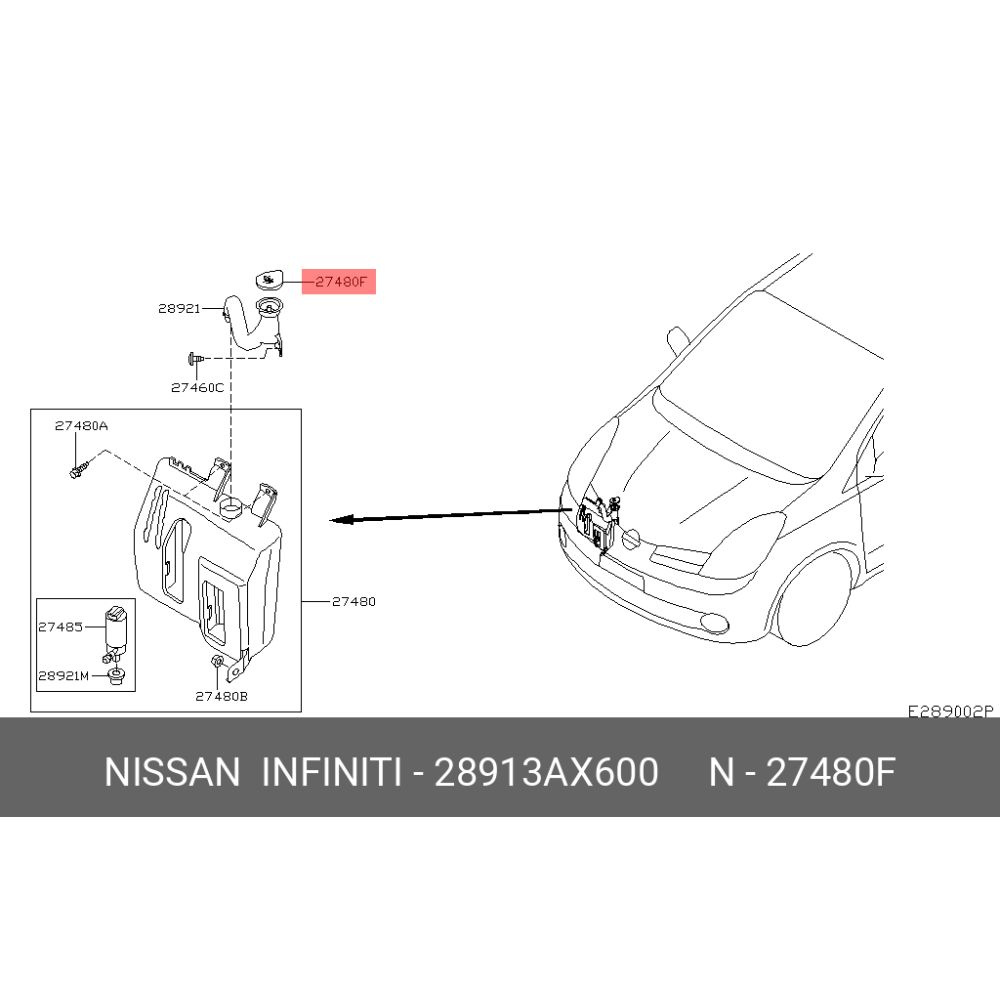 27480F
28921
27460C
27480A
27480
27485
28921M
27480B
E289002P

NISSAN INFINITI - 28913AX600 N - 27480F