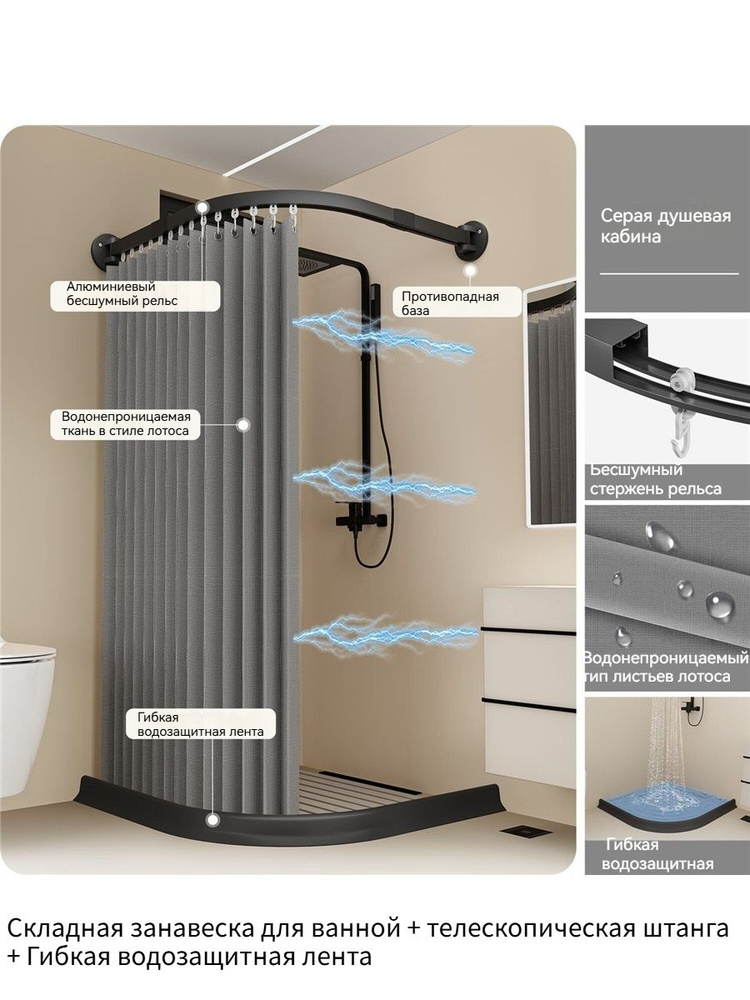 Алюминиевый бесшумный рельс

Противопадная база

Водонепроницаемая ткань в стиле лотоса

Гибкая водозащитная лента

Серая душевая кабина

Бесшумный стержень рельса

Водонепроницаемый тип листьев лотоса

Гибкая водозащитная

Складная занавеска для ванной + телескопическая штанга + Гибкая водозащитная лента