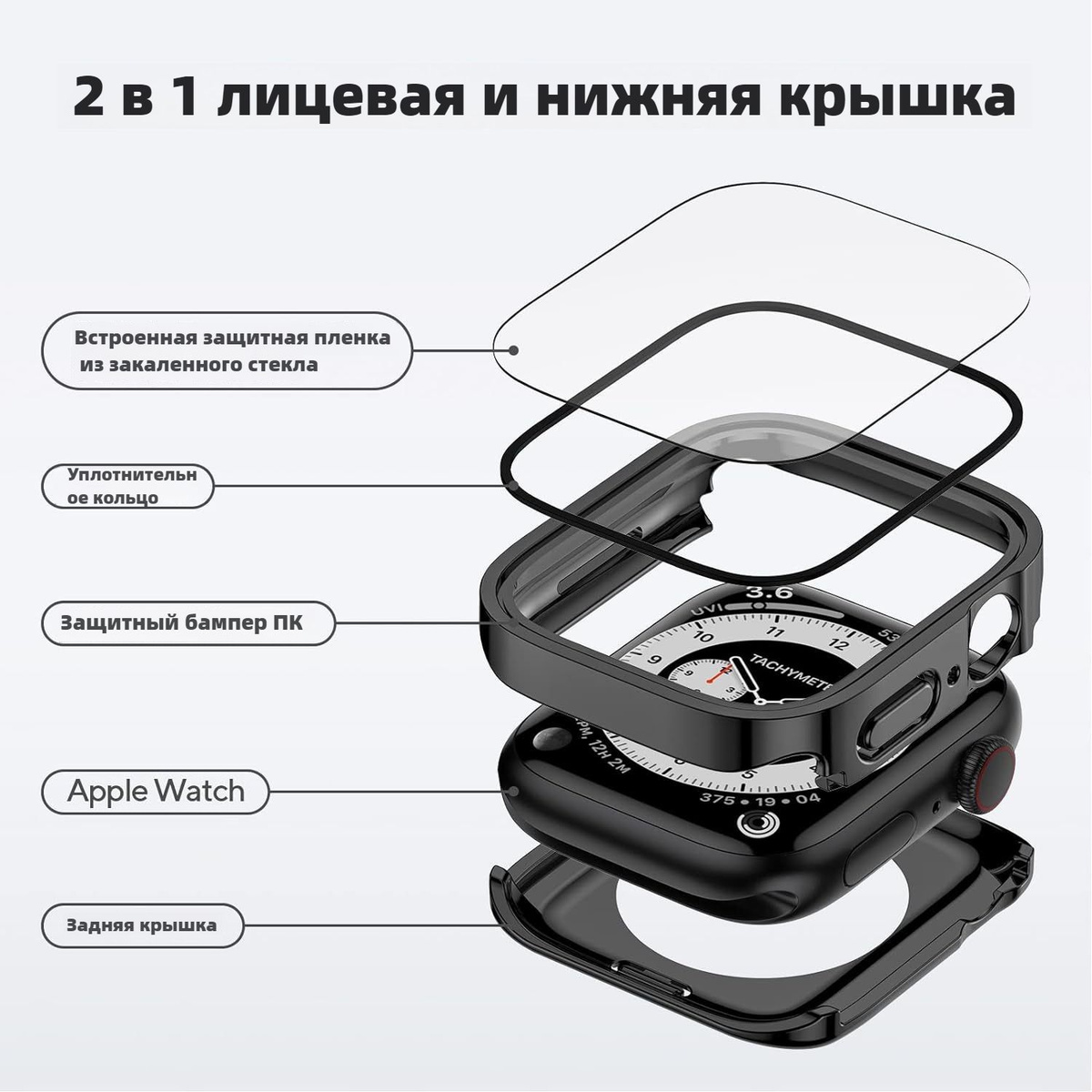 2 в 1 лицевая и нижняя крышка

Встроенная защитная пленка из закаленного стекла

Уплотнительное кольцо

Защитный бампер ПК

Apple Watch

Задняя крышка

3.6
UVI
11
12
53
TACHYMETE
PM, 12H 2M
375 • 19 • 04