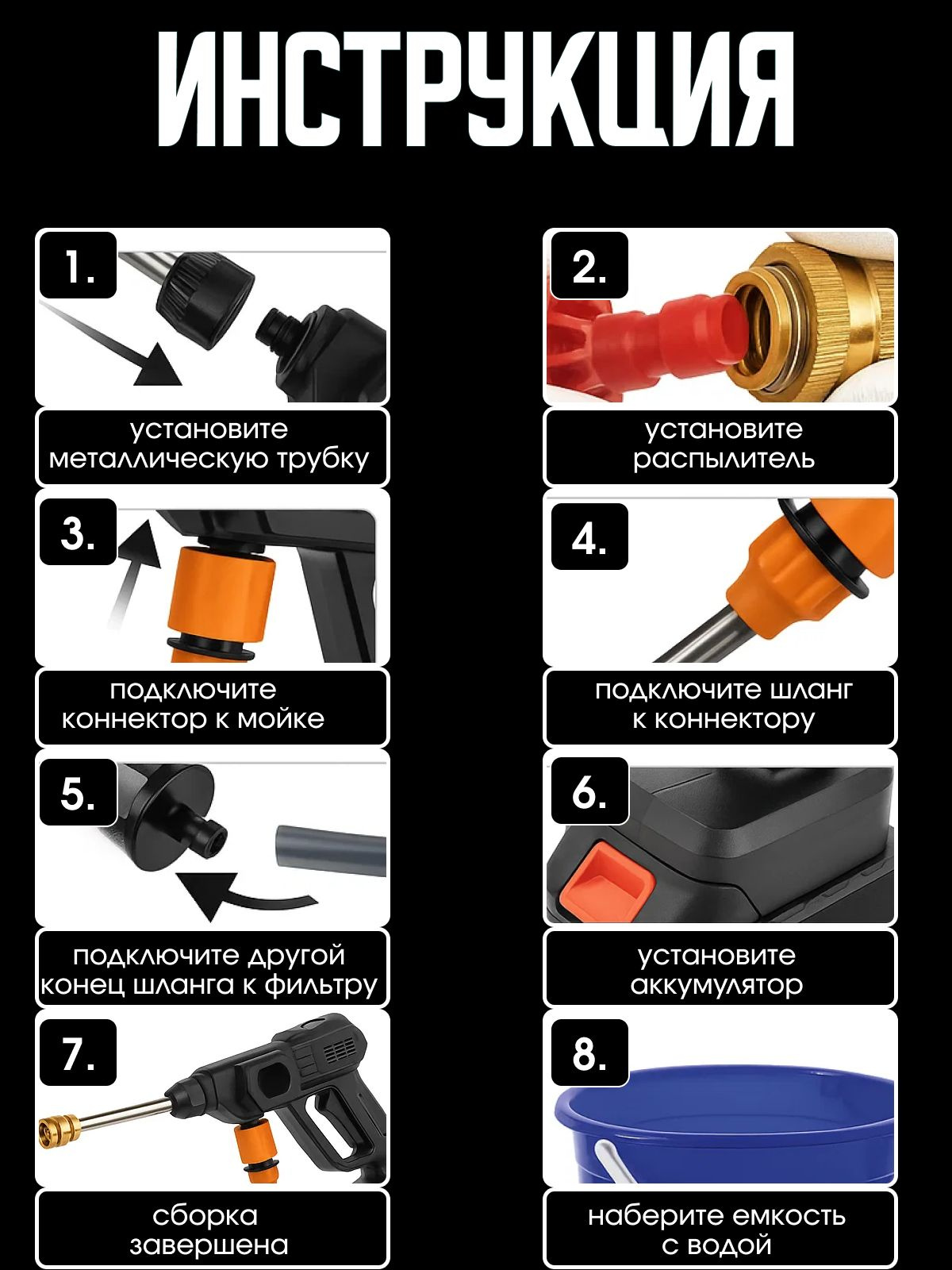 ИНСТРУКЦИЯ

1.

установите металлическую трубку

2.

установите распылитель

3.

подключите коннектор к мойке

4.

подключите шланг к коннектору

5.

подключите другой конец шланга к фильтру

6.

установите аккумулятор

7.

сборка завершена

8.

наберите емкость с водой