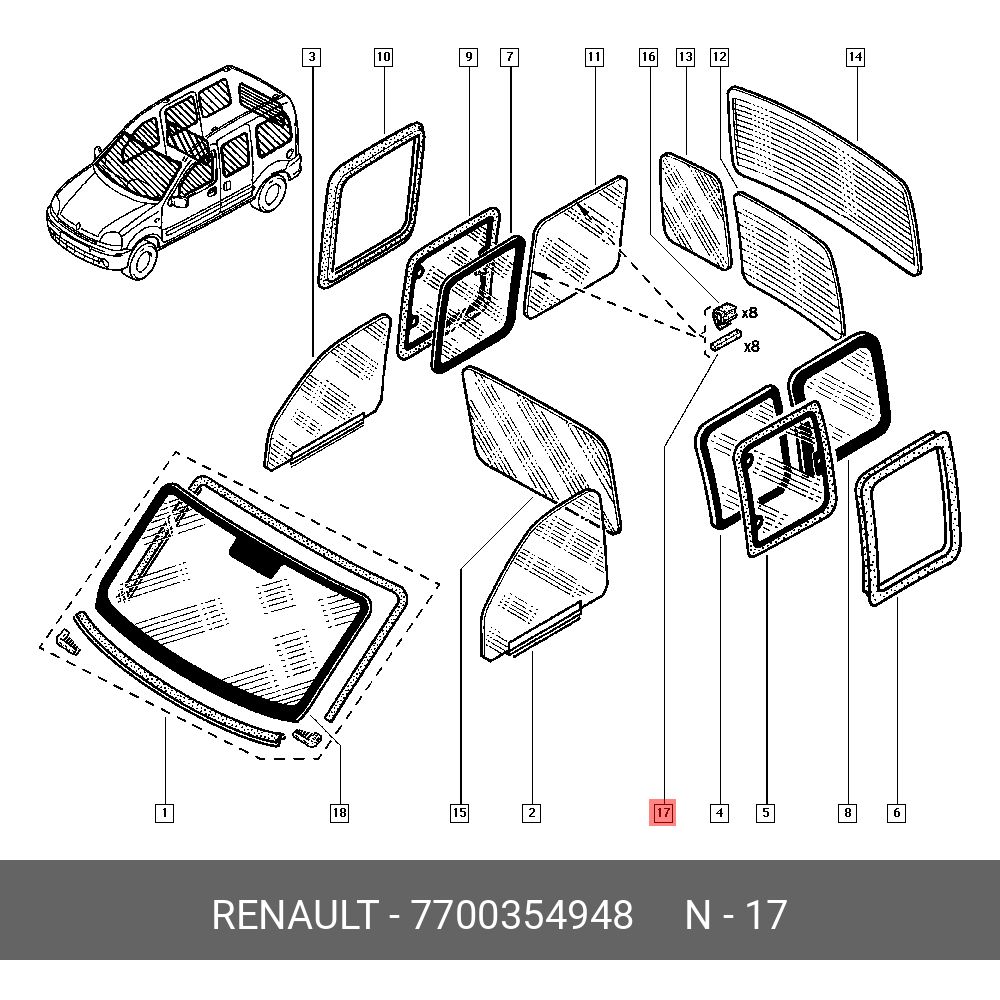 3
10
9
7
11
16
13
12
14
x8
x8
1
18
15
2
17
4
5
8
6

RENAULT - 7700354948 N - 17