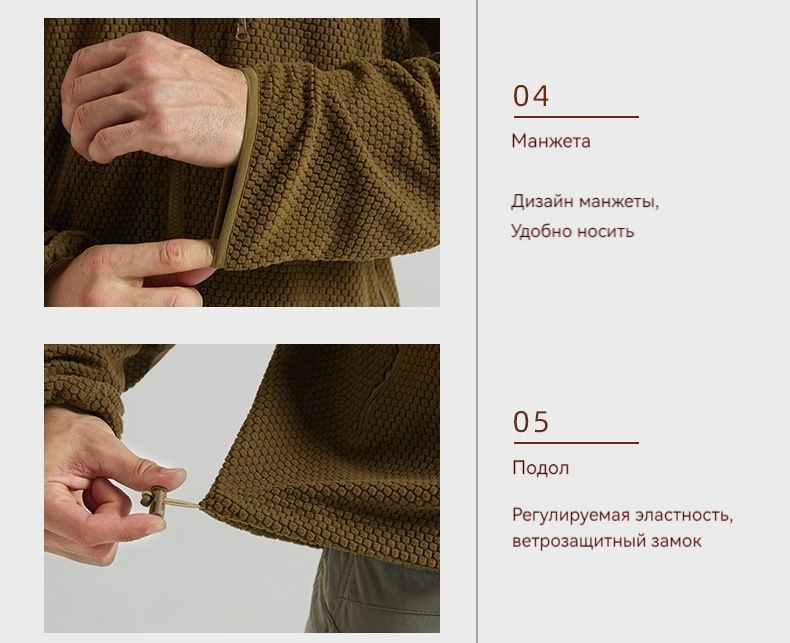 04

Манжета

Дизайн манжеты,
Удобно носить

05

Подол

Регулируемая эластность,
ветрозащитный замок