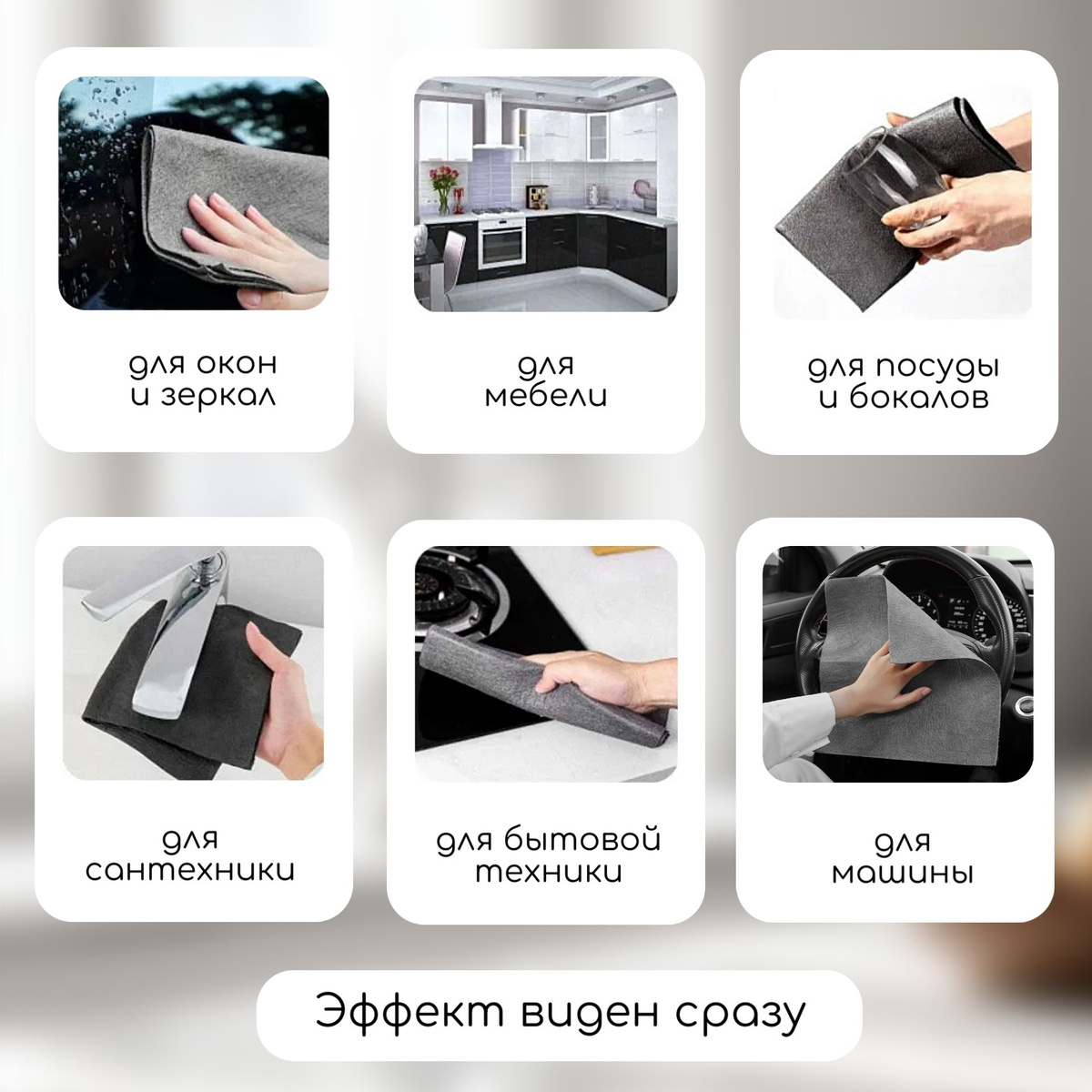 для окон
и зеркал

для
мебели

для посуды
и бокалов

для
сантехники

для бытовой
техники

для
машины

Эффект виден сразу