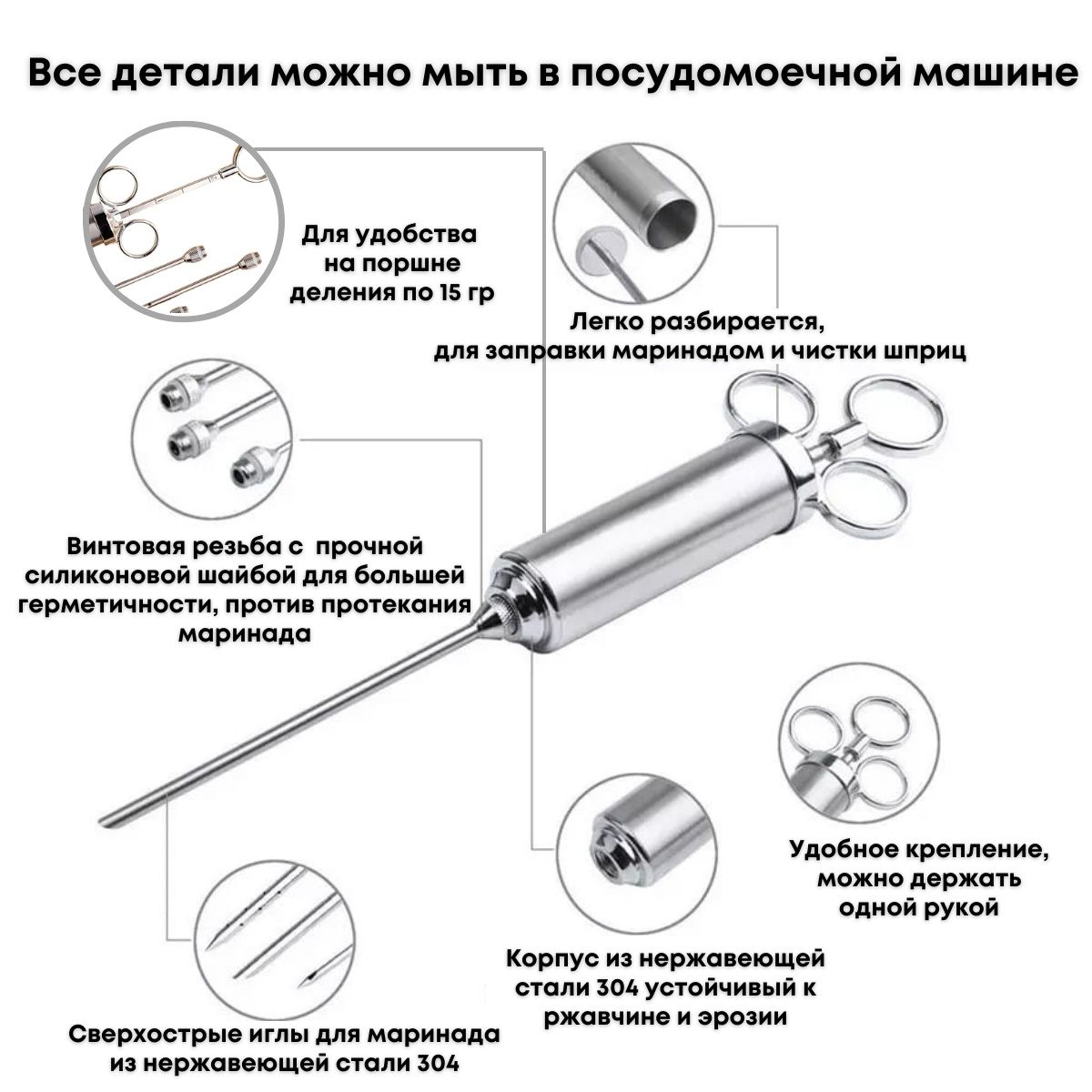 Все детали можно мыть в посудомоечной машине

Для удобства на поршне деления по 15 гр

Легко разбирается, для заправки маринадом и чистки шприц

Винтовая резьба с прочной силиконовой шайбой для большей герметичности, против протекания маринада

Удобное крепление, можно держать одной рукой

Корпус из нержавеющей стали 304 устойчивый к ржавчине и эрозии

Сверхострые иглы для маринада из нержавеющей стали 304