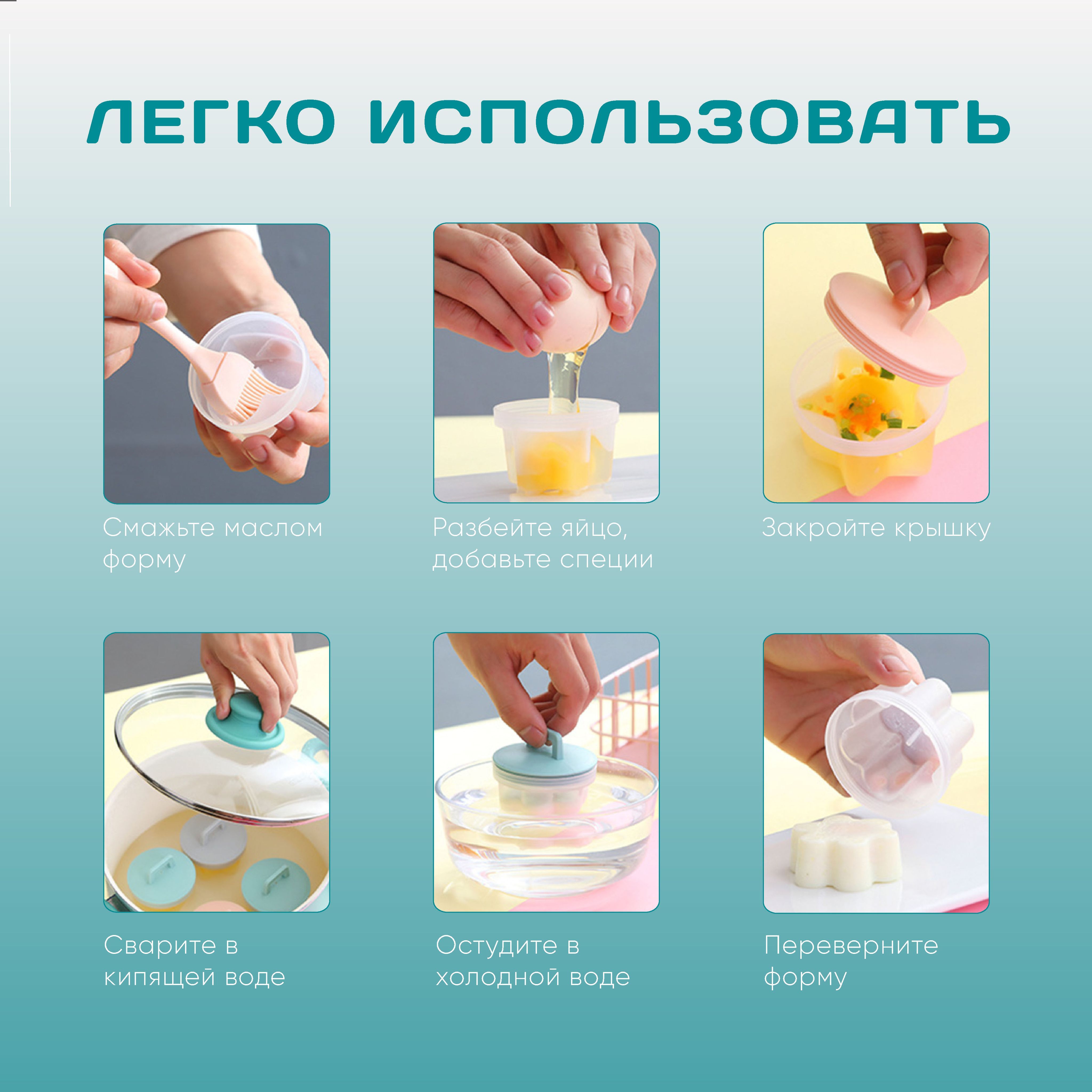 ЛЕГКО ИСПОЛЬЗОВАТЬ

Смажьте маслом форму

Разбейте яйцо, добавьте специи

Закройте крышку

Сварите в кипящей воде

Остудите в холодной воде

Переверните форму