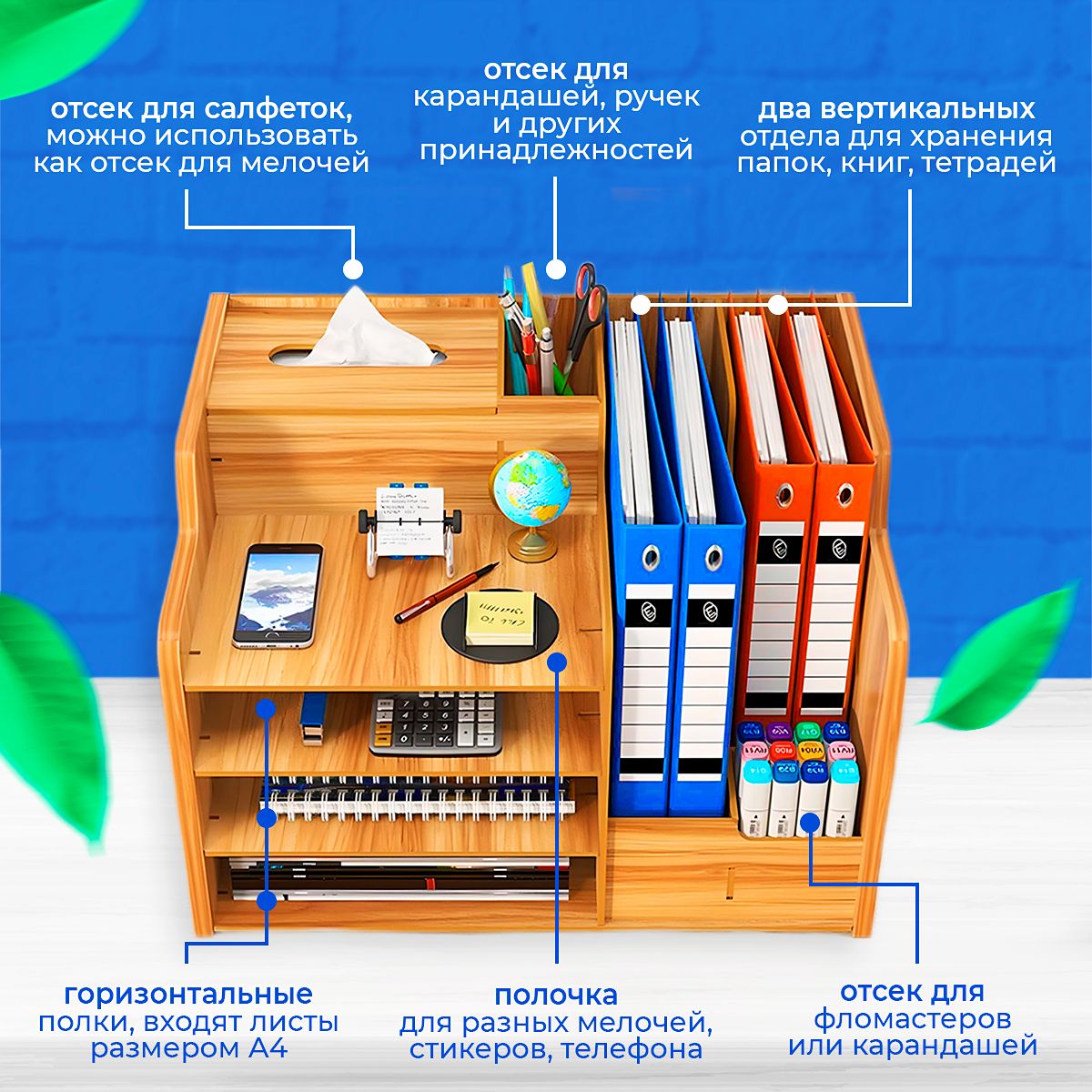 отсек для салфеток, можно использовать как отсек для мелочей

отсек для карандашей, ручек и других принадлежностей

два вертикальных отдела для хранения папок, книг, тетрадей

горизонтальные полки, входят листы размером А4

полочка для разных мелочей, стикеров, телефона

отсек для фломастеров или карандашей