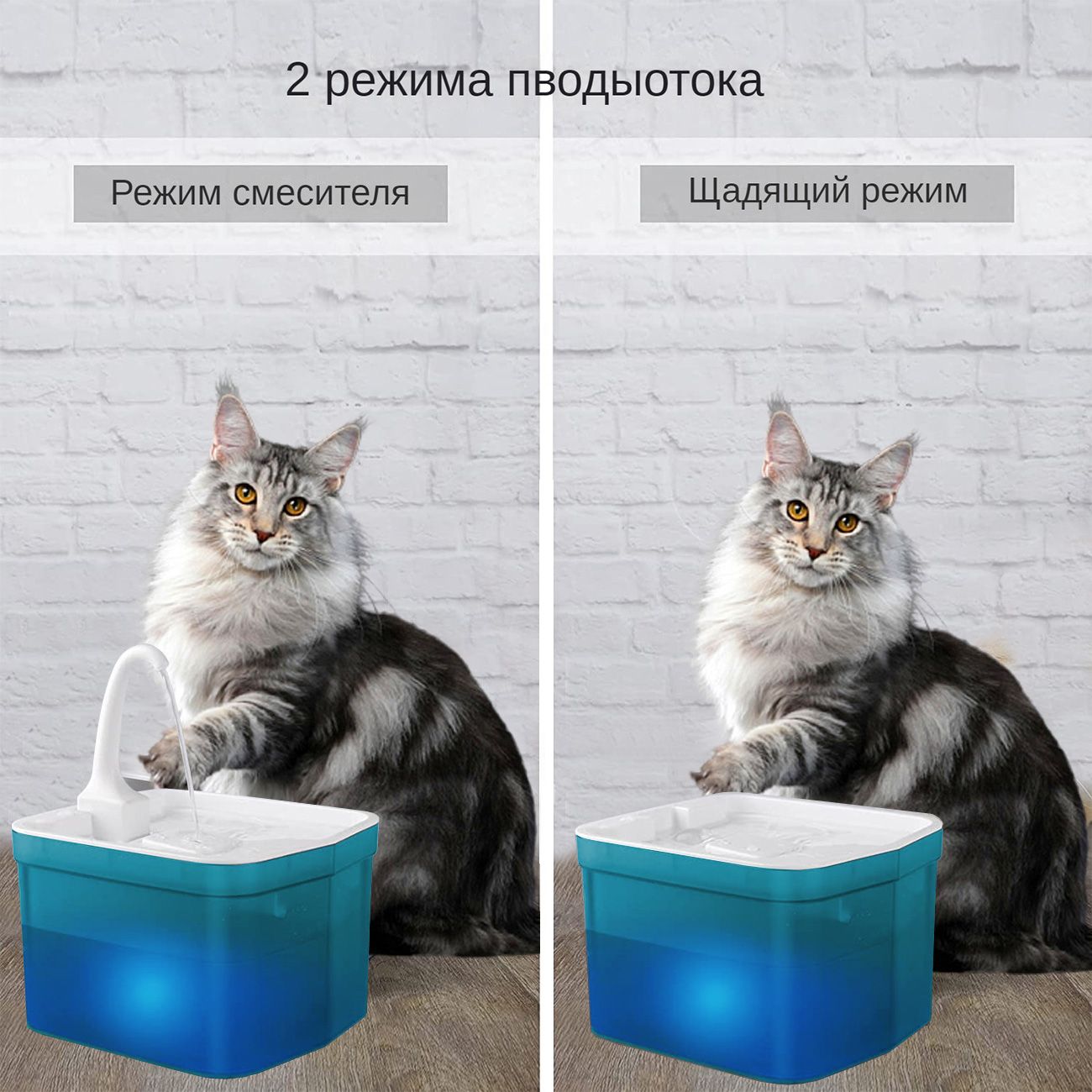 2 режима пводыотока

Режим смесителя

Щадящий режим