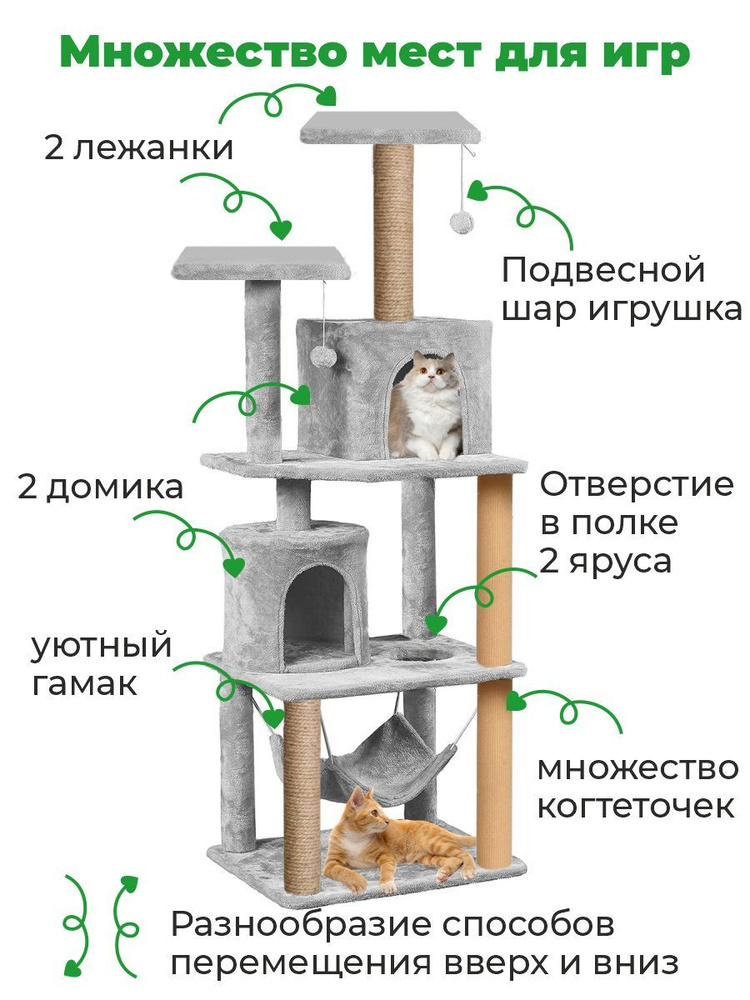 Множество мест для игр

2 лежанки

Подвесной шар игрушка

2 домика

Отверстие в полке 2 яруса

уютный гамак

множество когтеточек

Разнообразие способов перемещения вверх и вниз